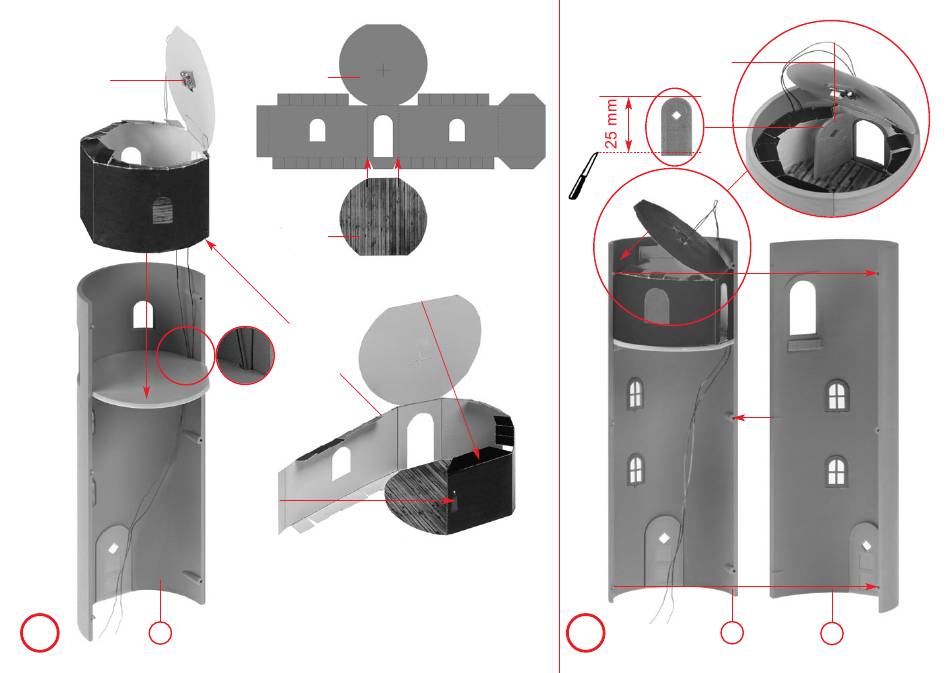 25 mm