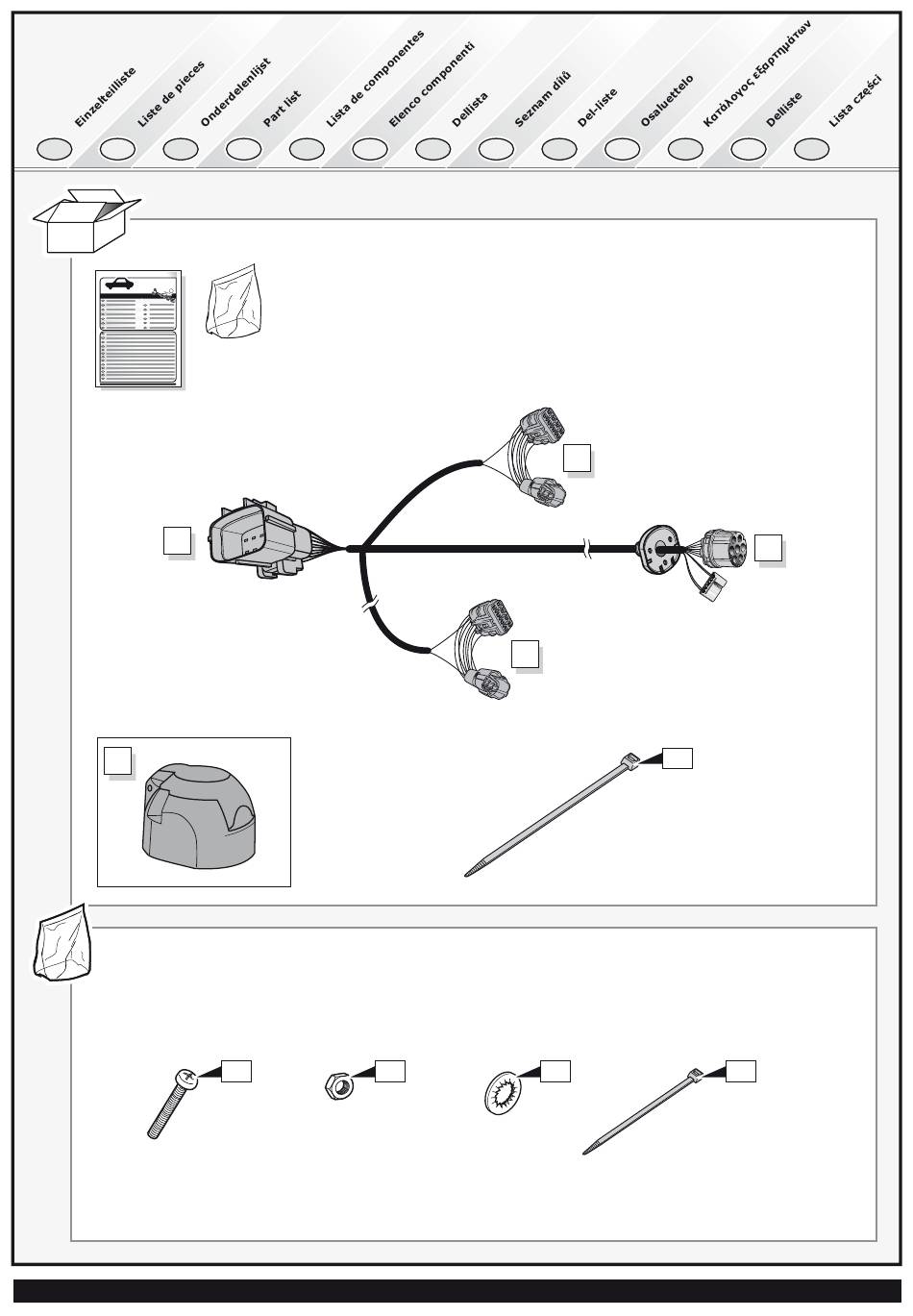 Einzelteilliste
Liste de pieces
Onderdelenlijst
Part list
Lista de componentes
Elenco componenti
Dellista
Seznam dílů
Del-liste
Osaluettelo
Κατάλογος εξαρτημάτων
Delliste
Lista części