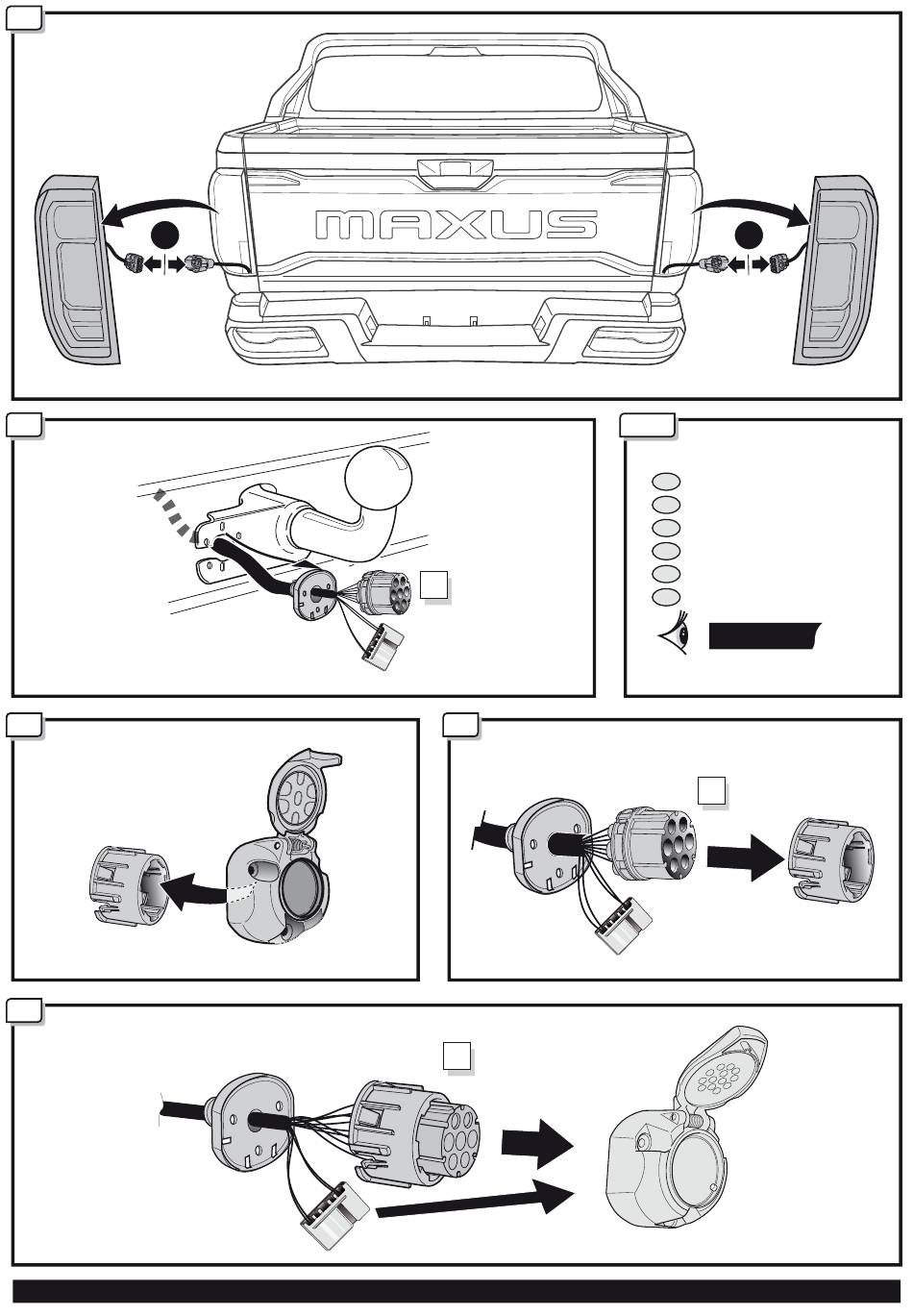 MAXUS