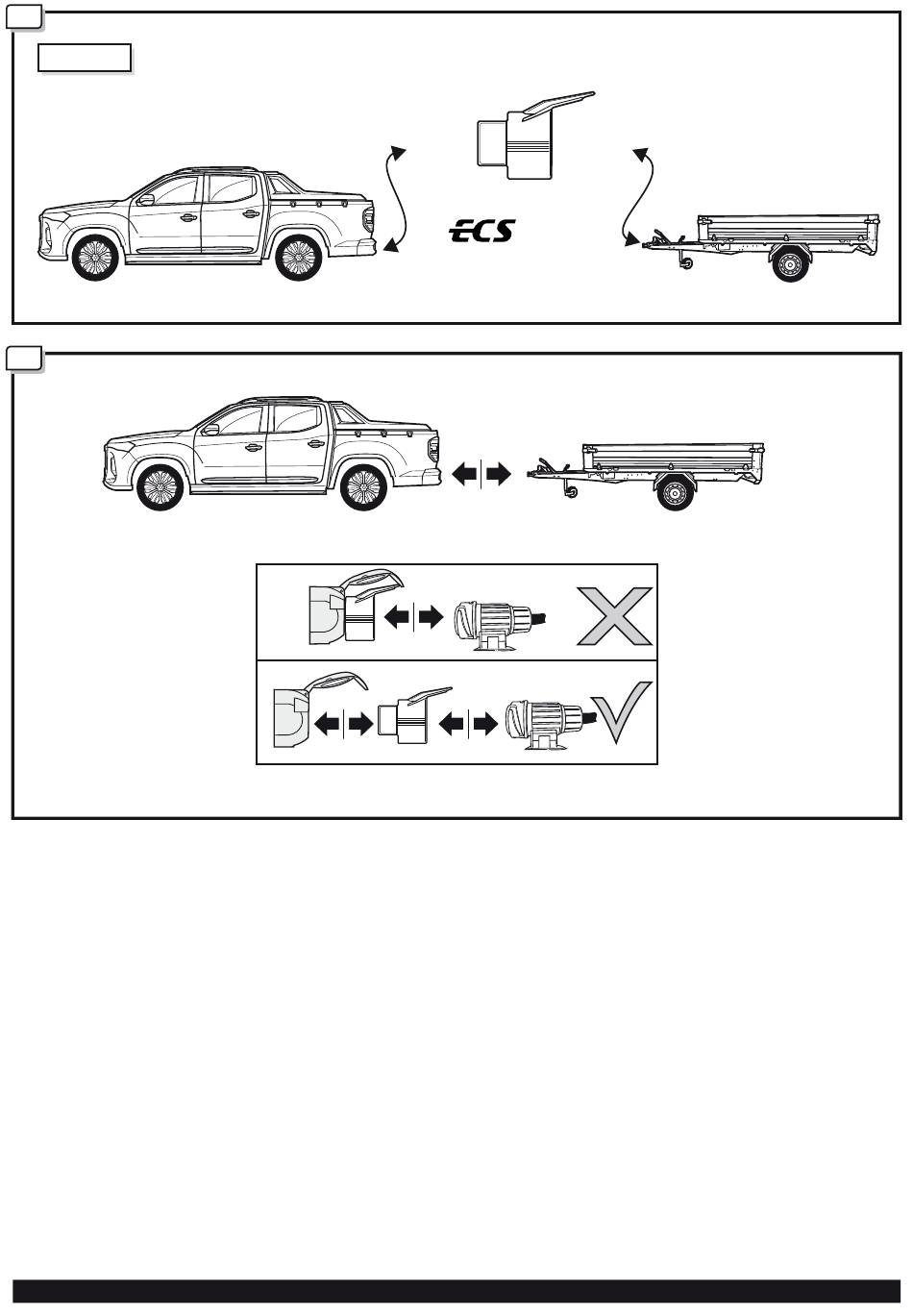 ECS