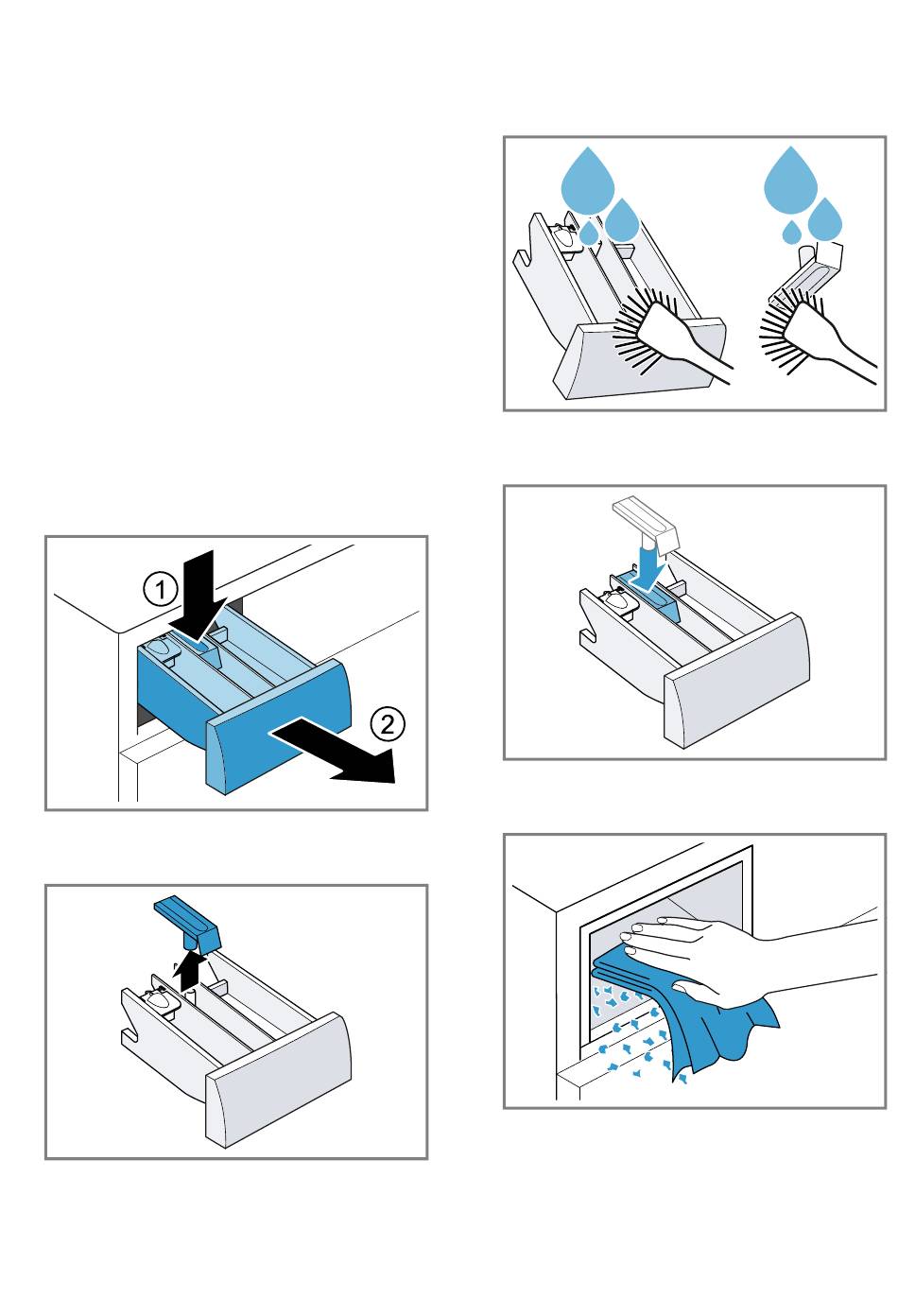 1

2