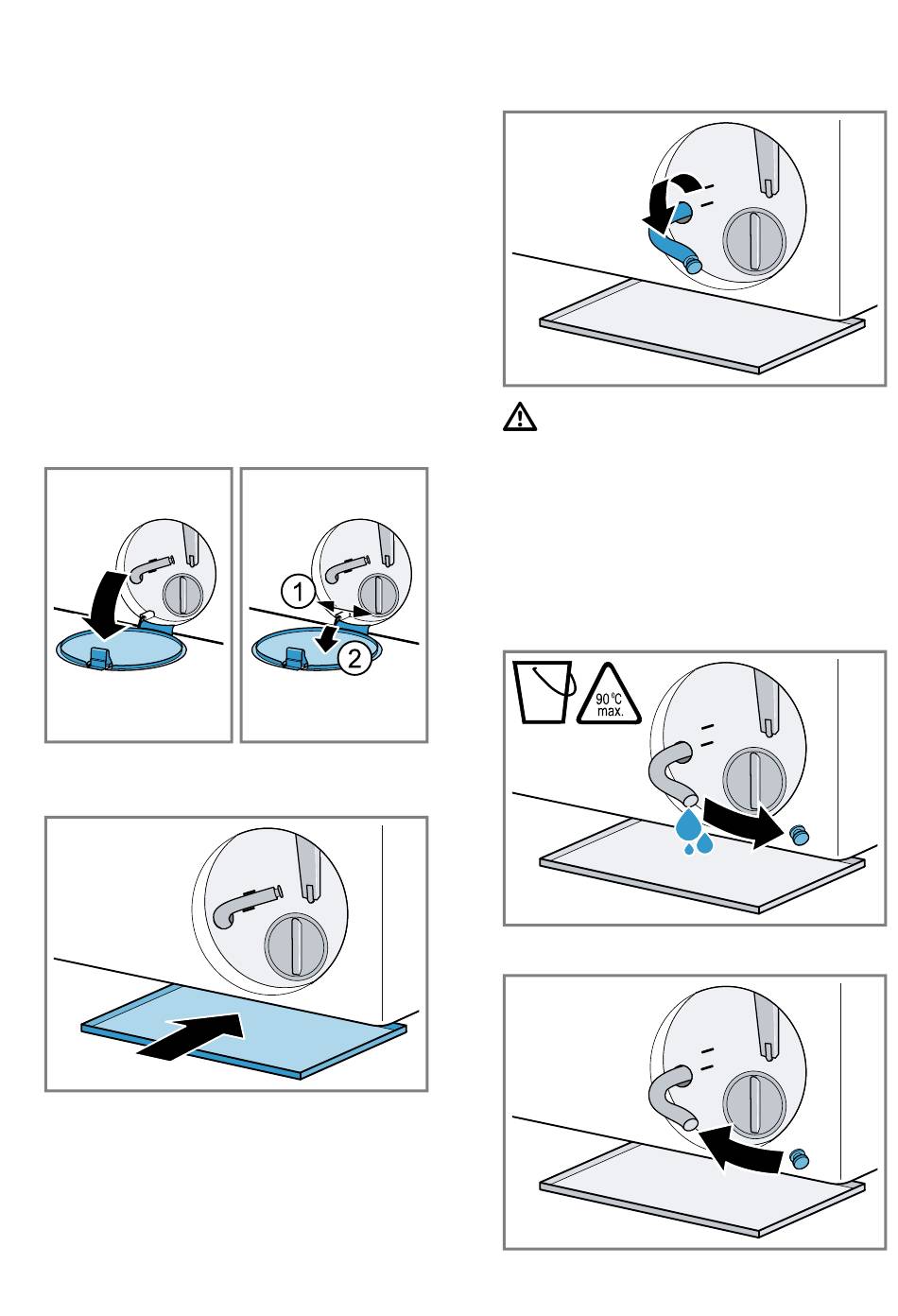 1
2
90 °C
max.