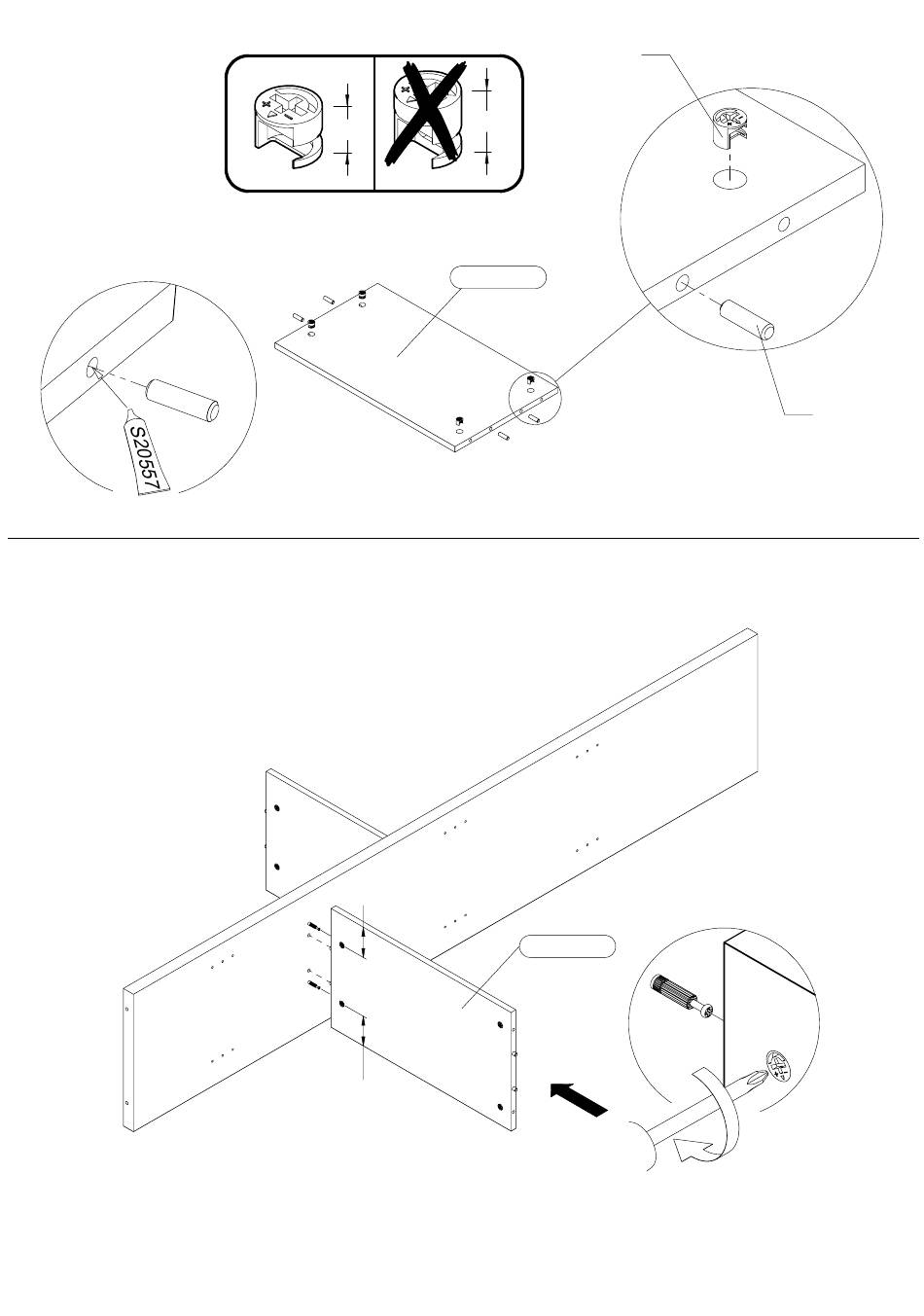 S20557