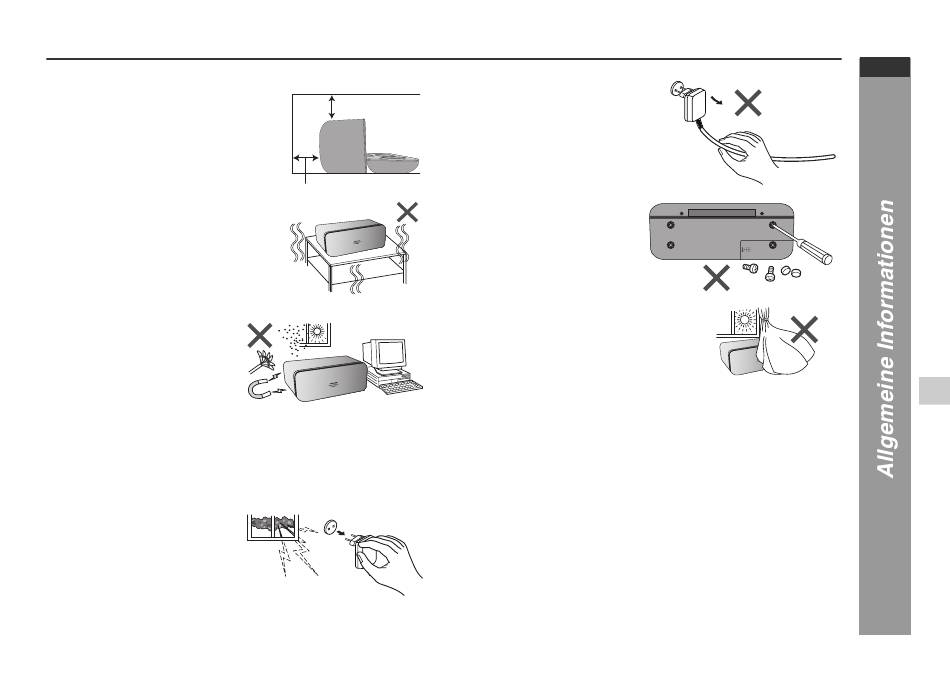 Allgemeine Informationen