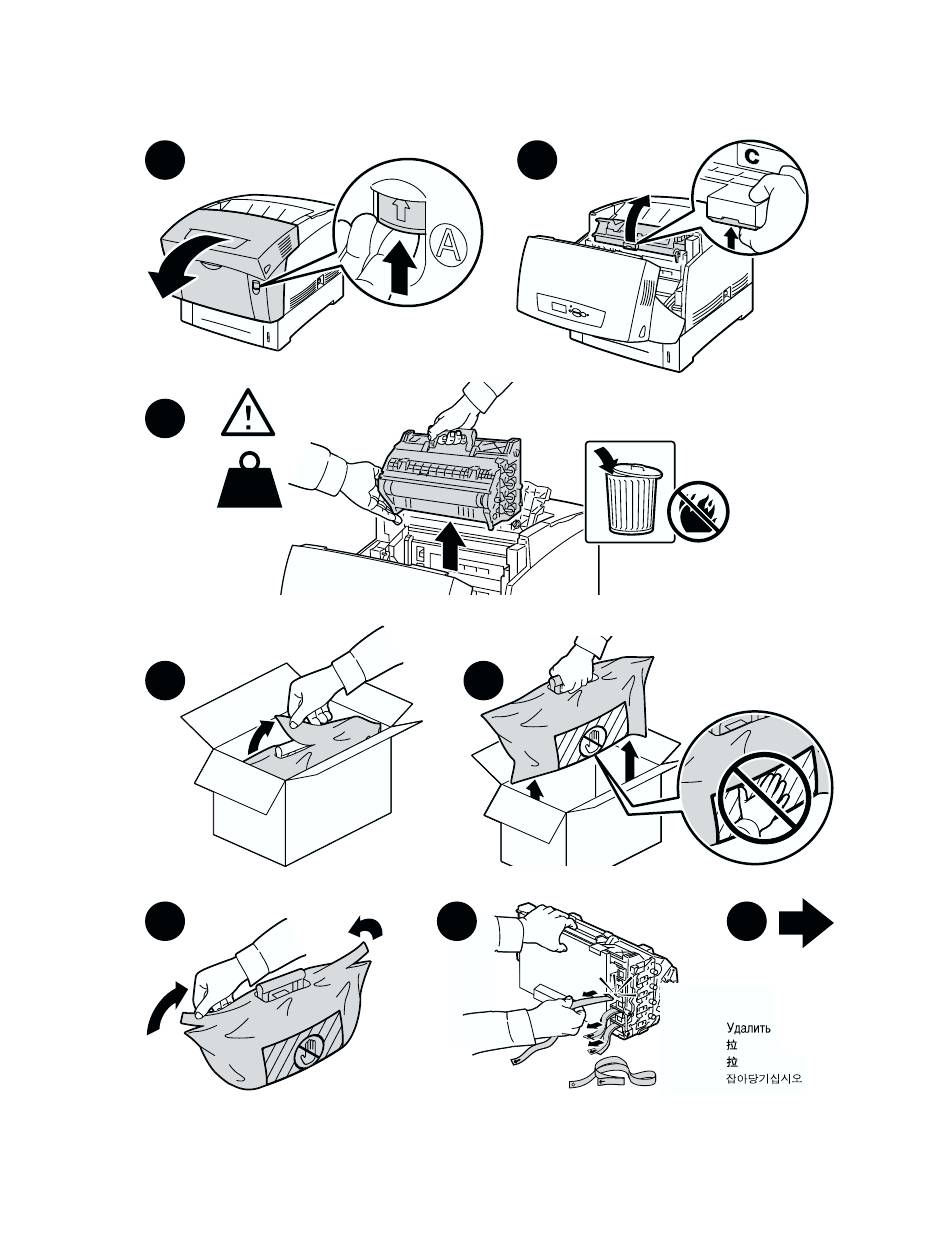 A

C

Удалить
拉
拉
잡아당기십시오