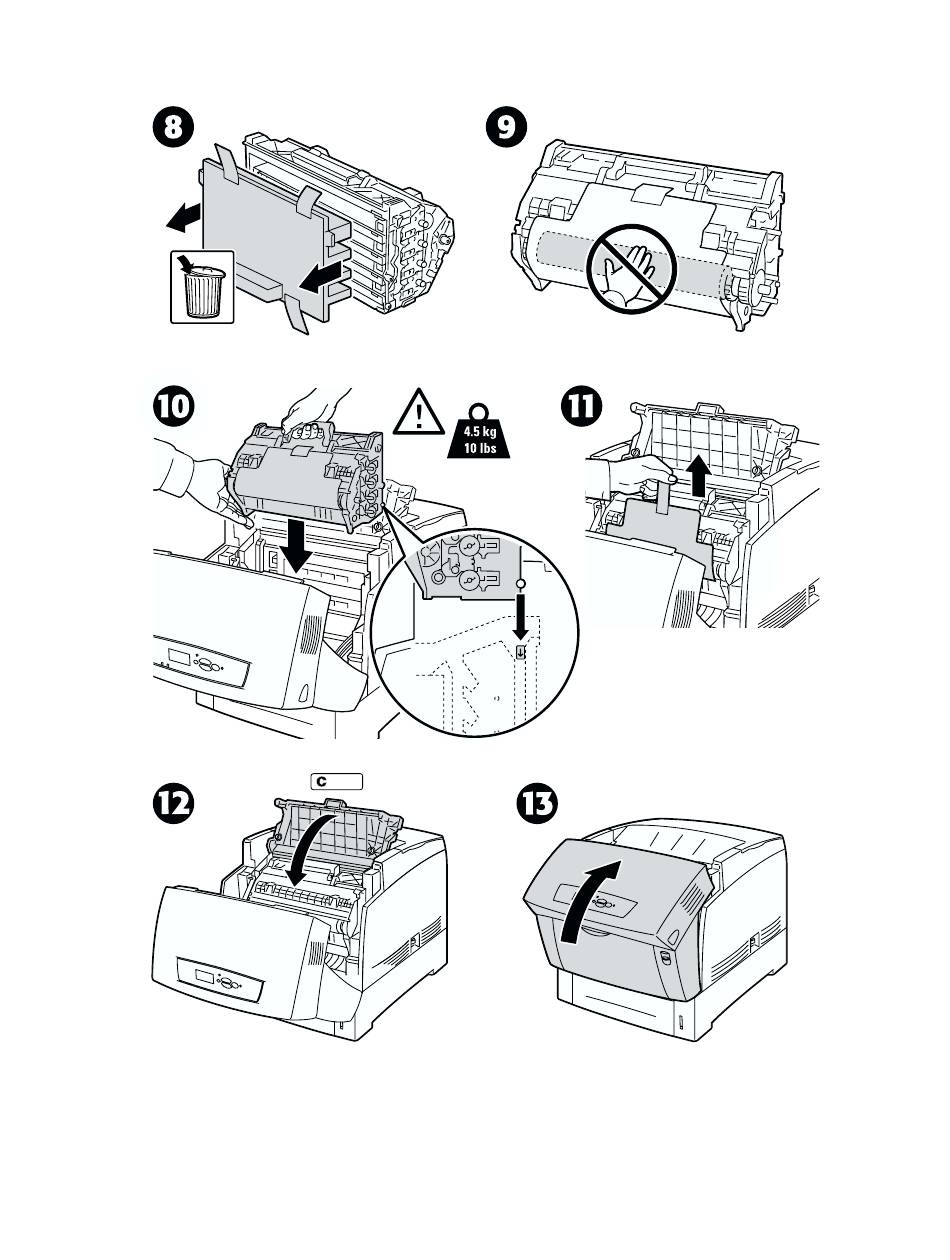 8

9

10

4.5 kg
10 lbs

11

12

C

13