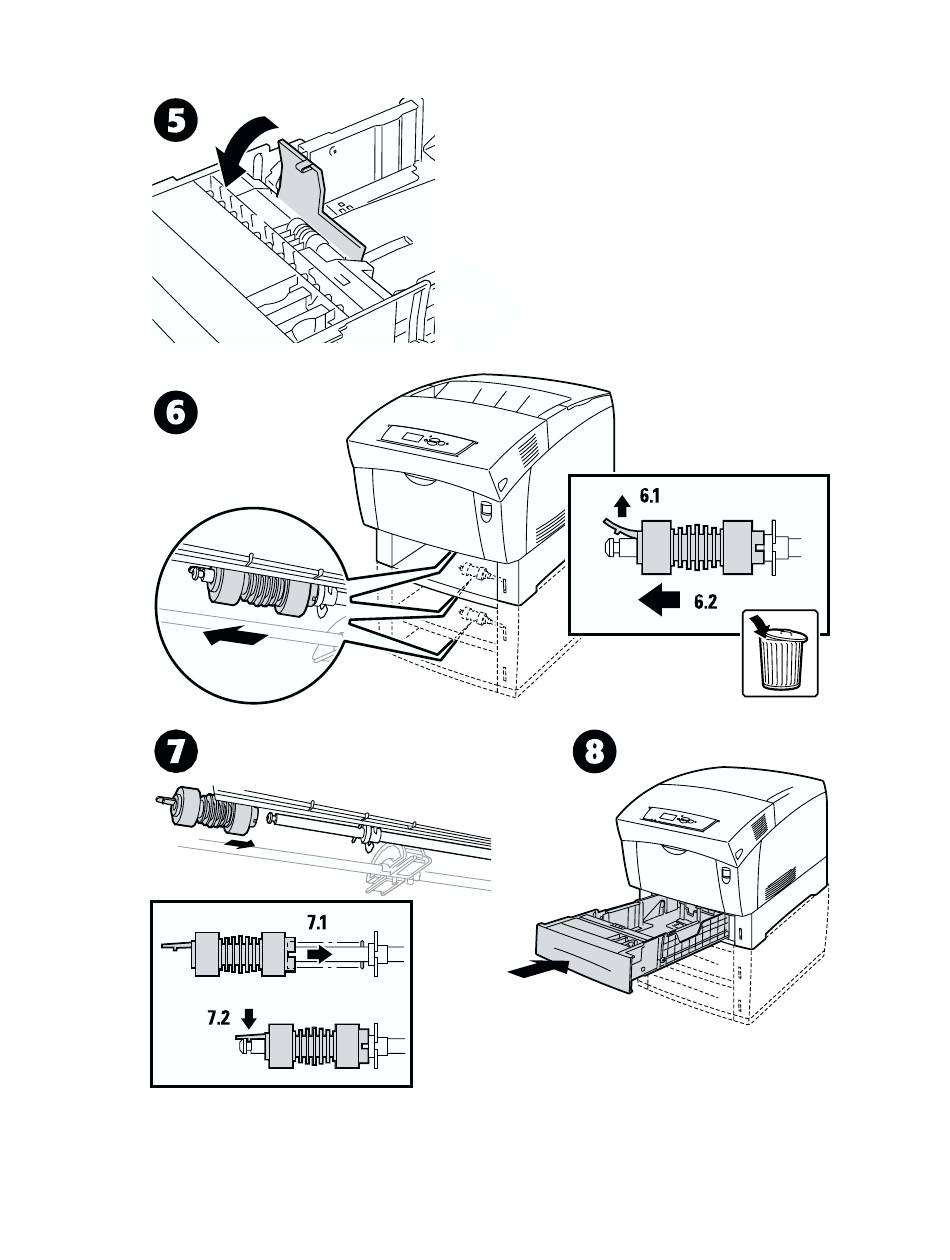 5

6

6.1

6.2

7

7.1

7.2

8