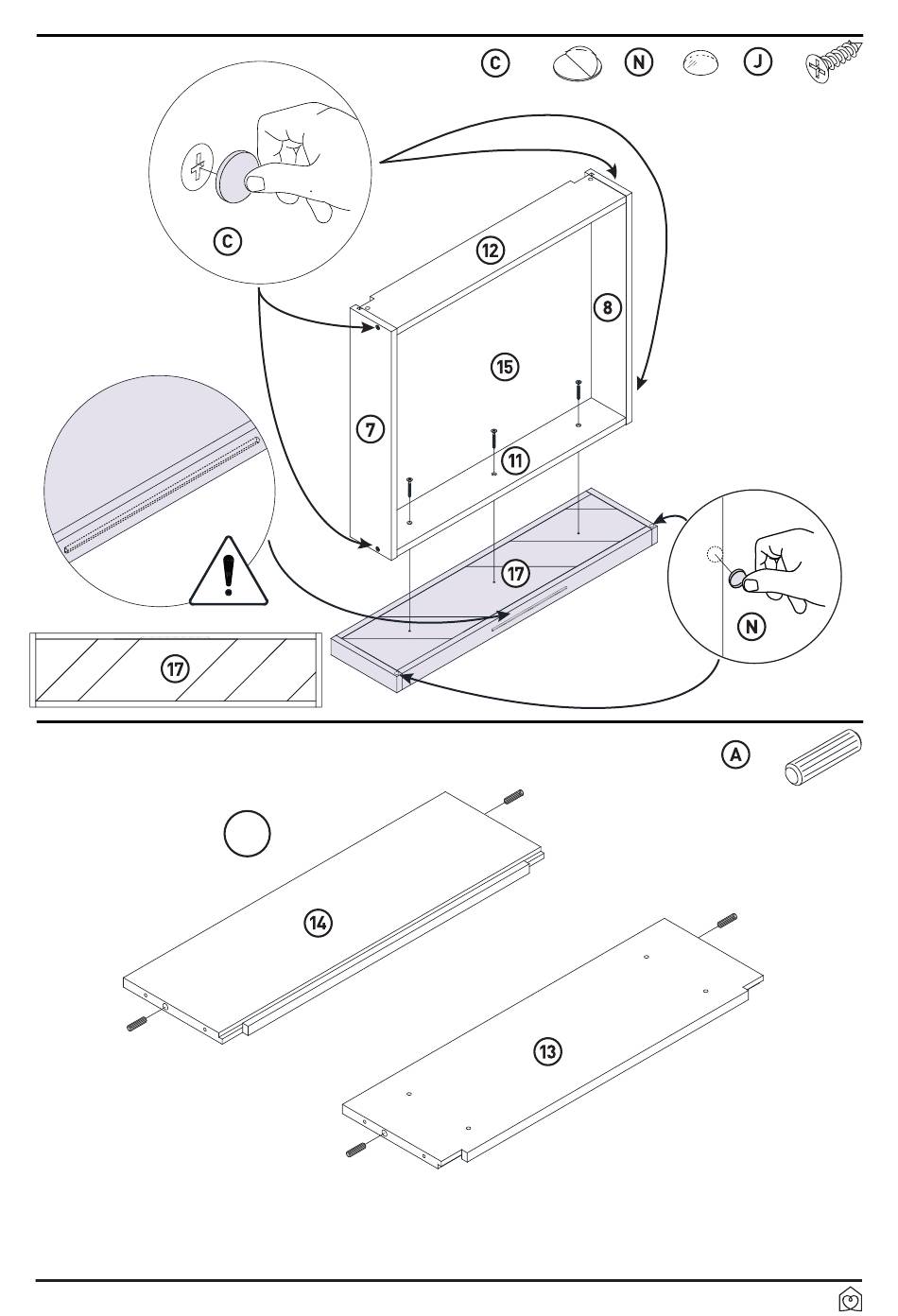 C N J

C

12

8

15

7

11

17

N

17

A

14

13