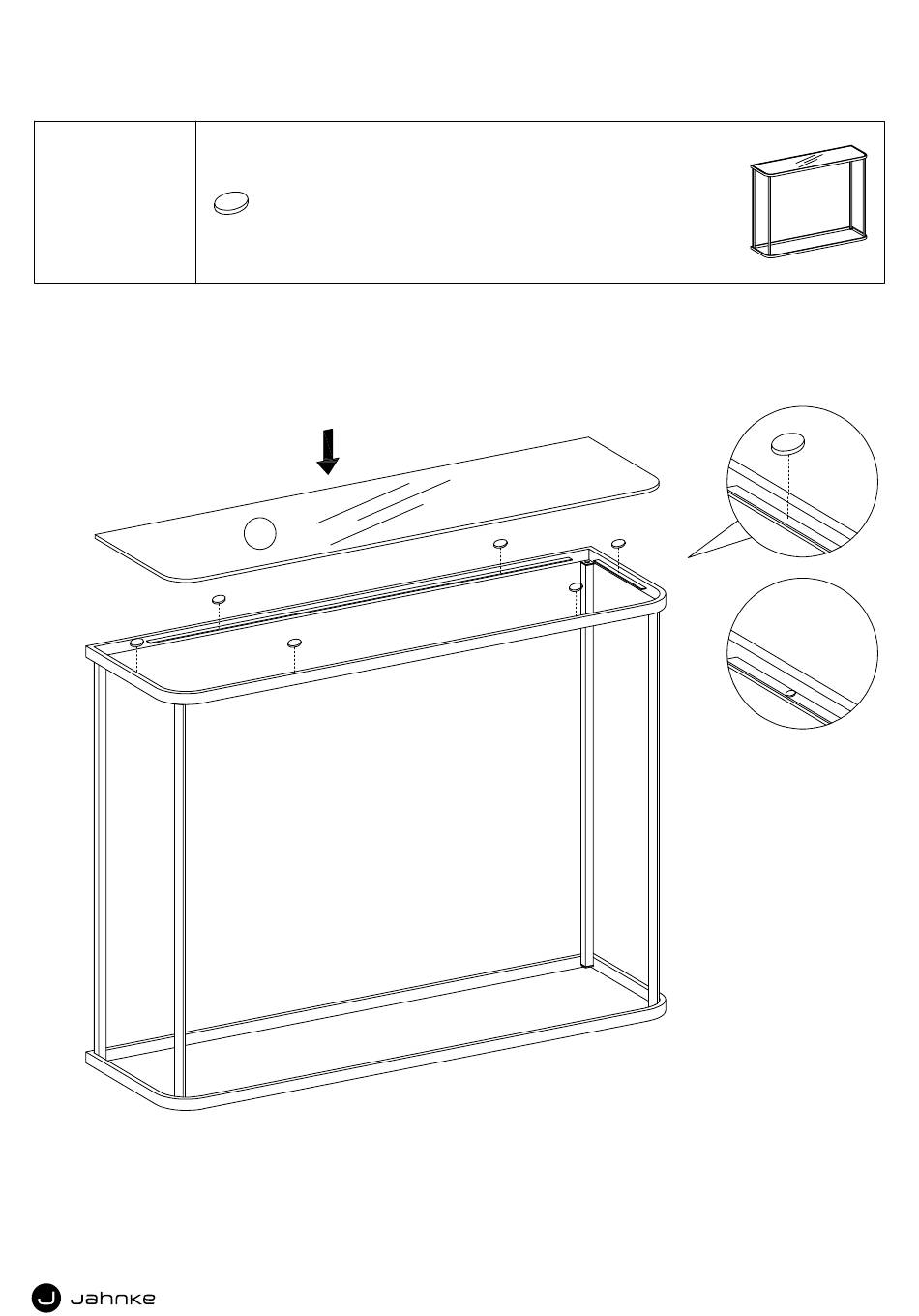 Jahnke