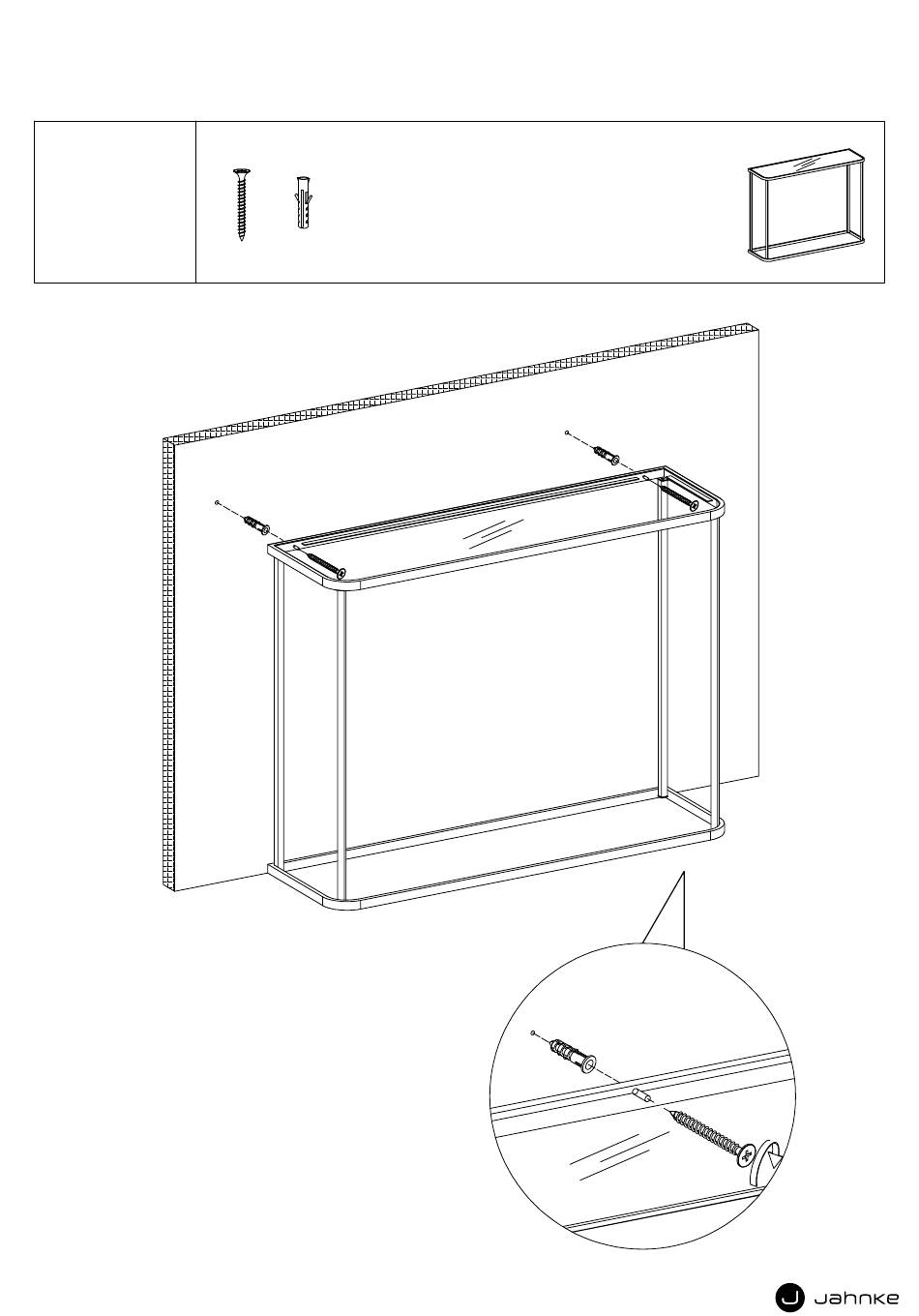 Jahnke