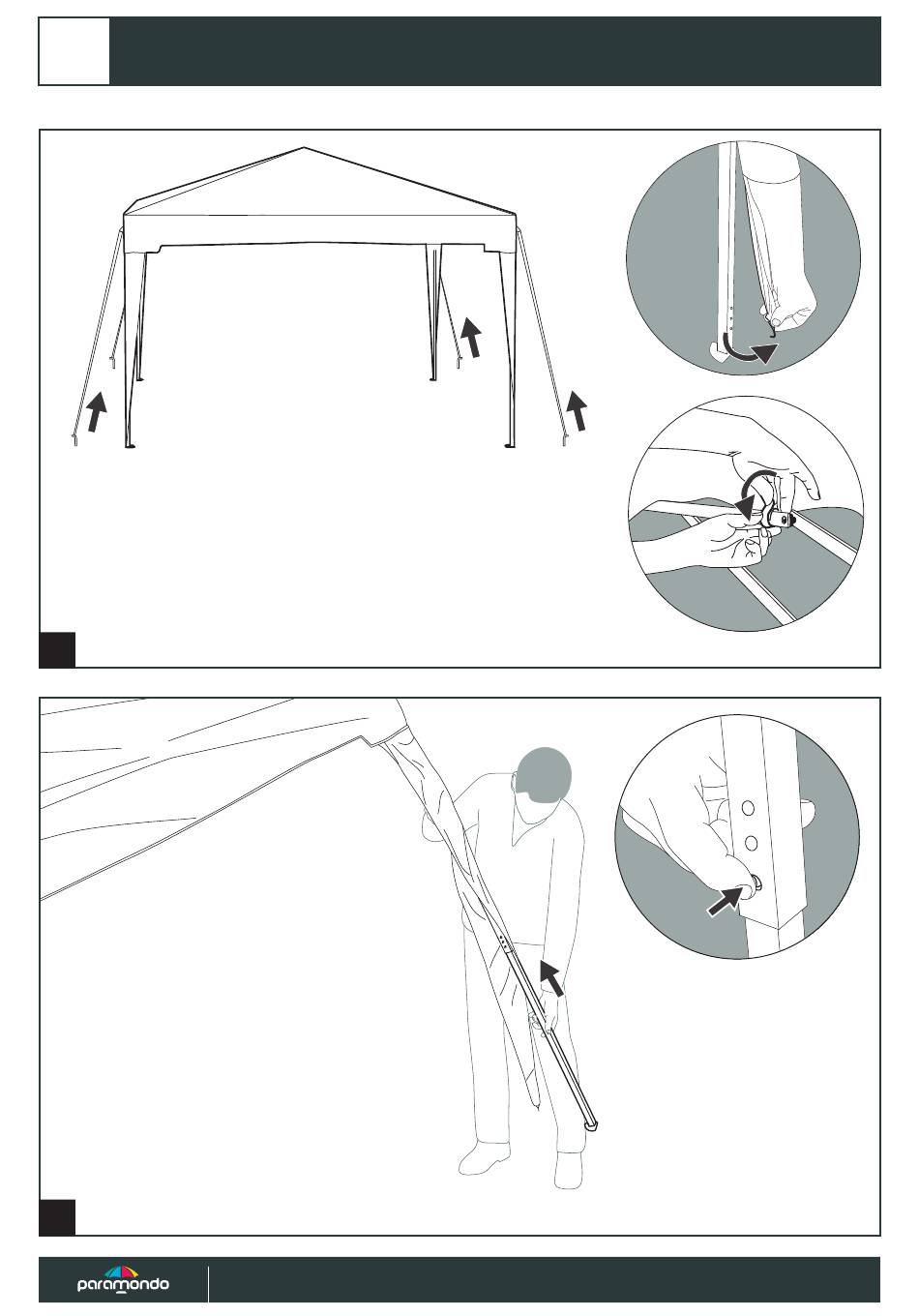 paramondo