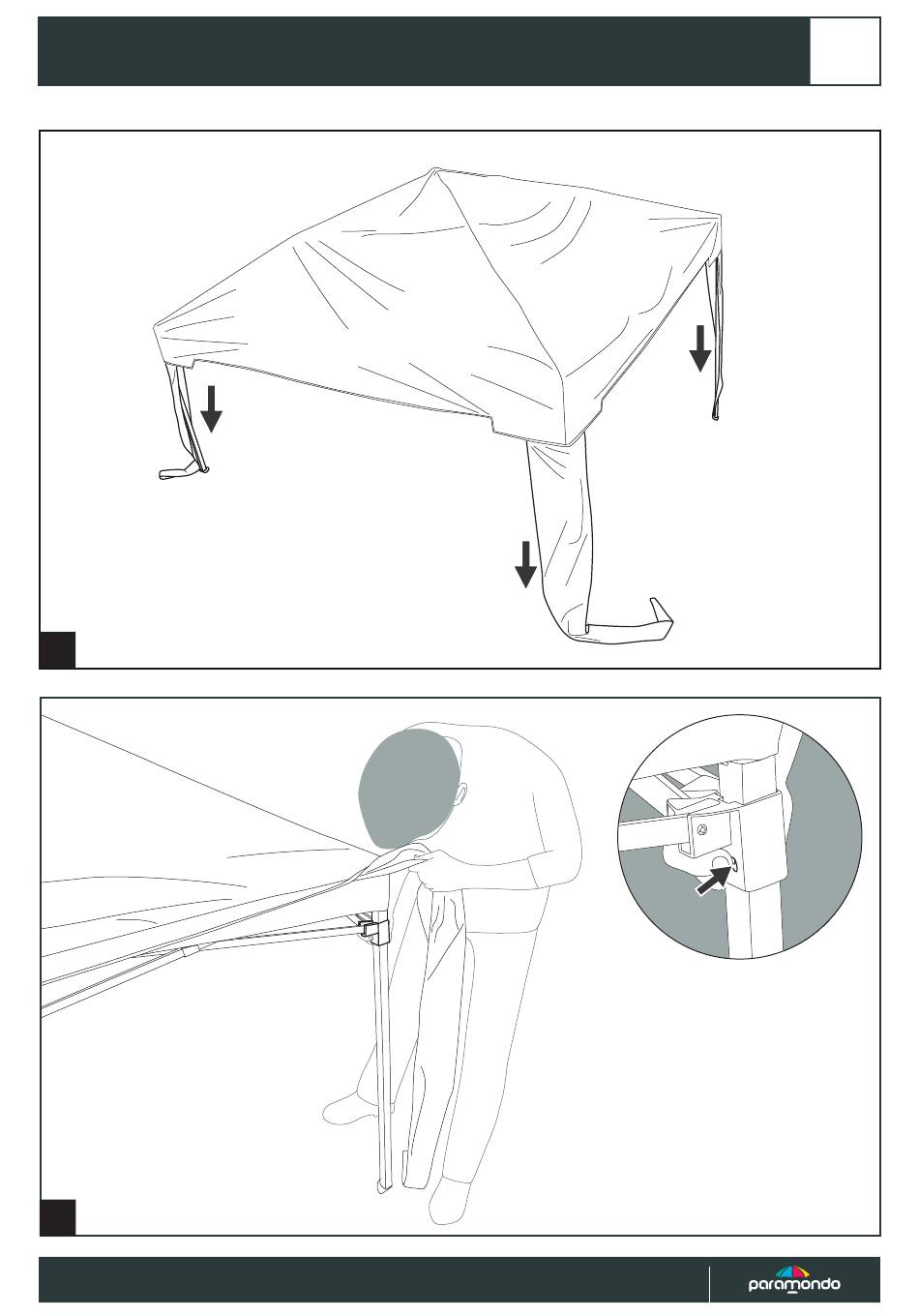 paramondo