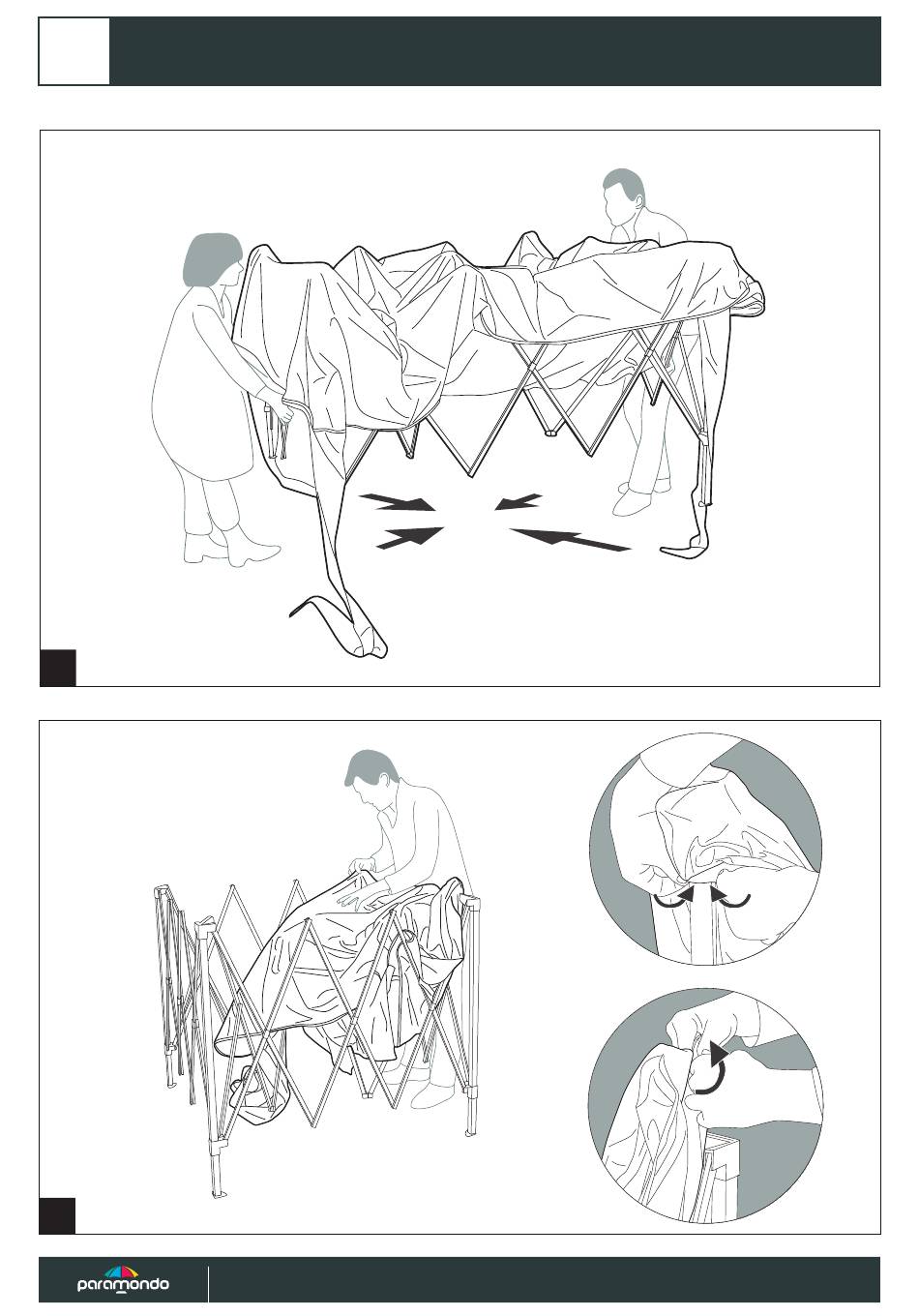 paramondo