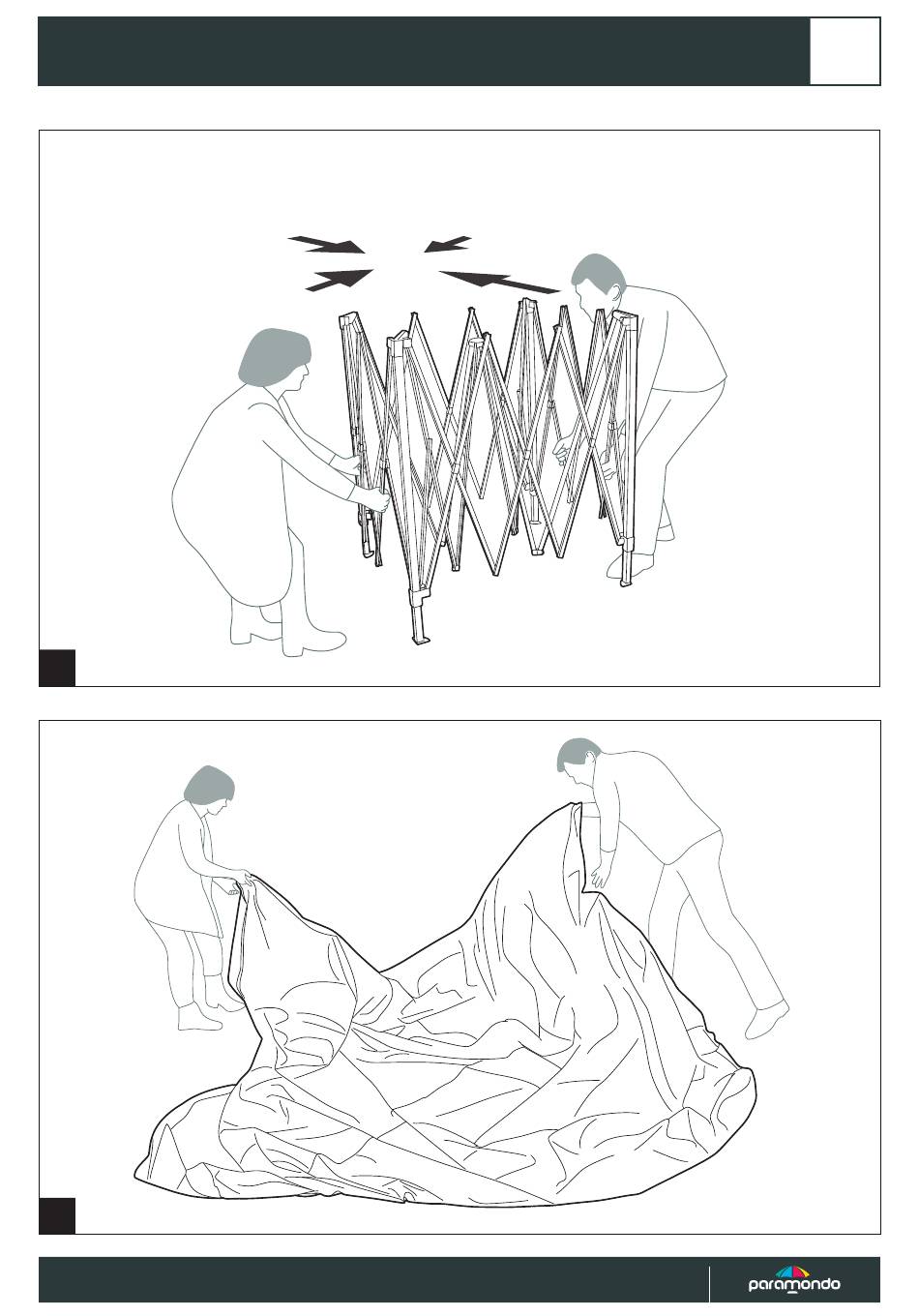 paramondo