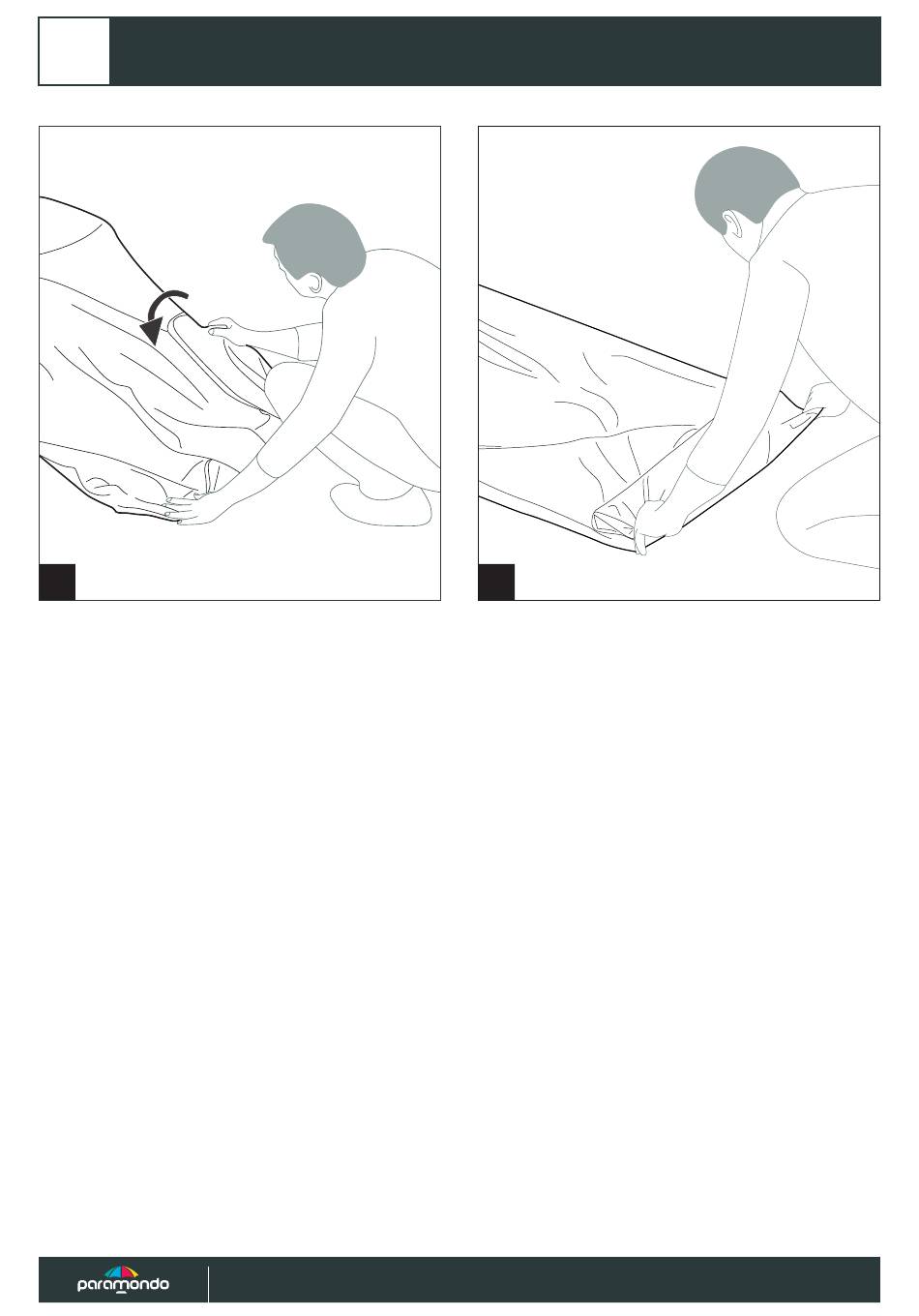 paramondo