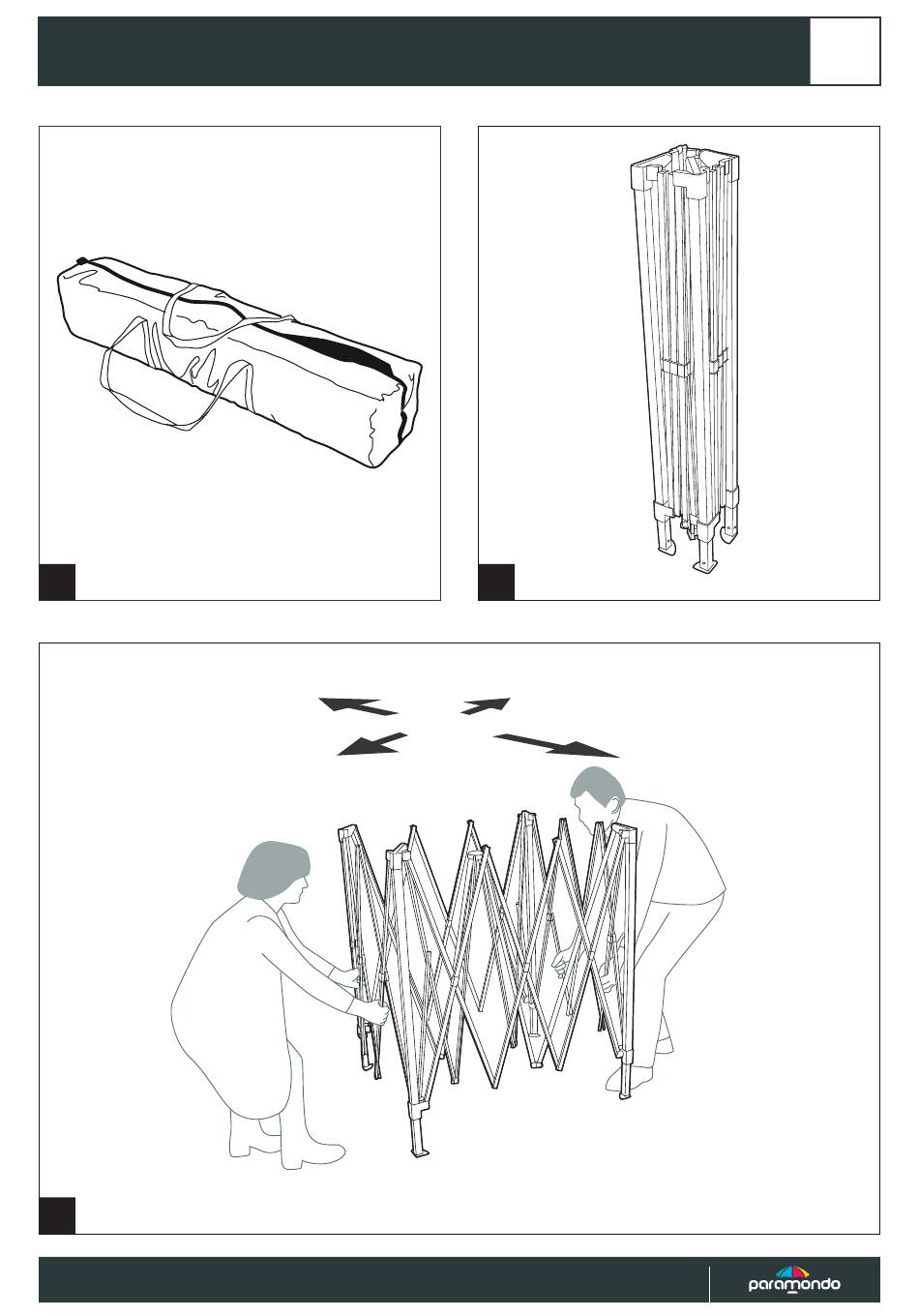 paramondo