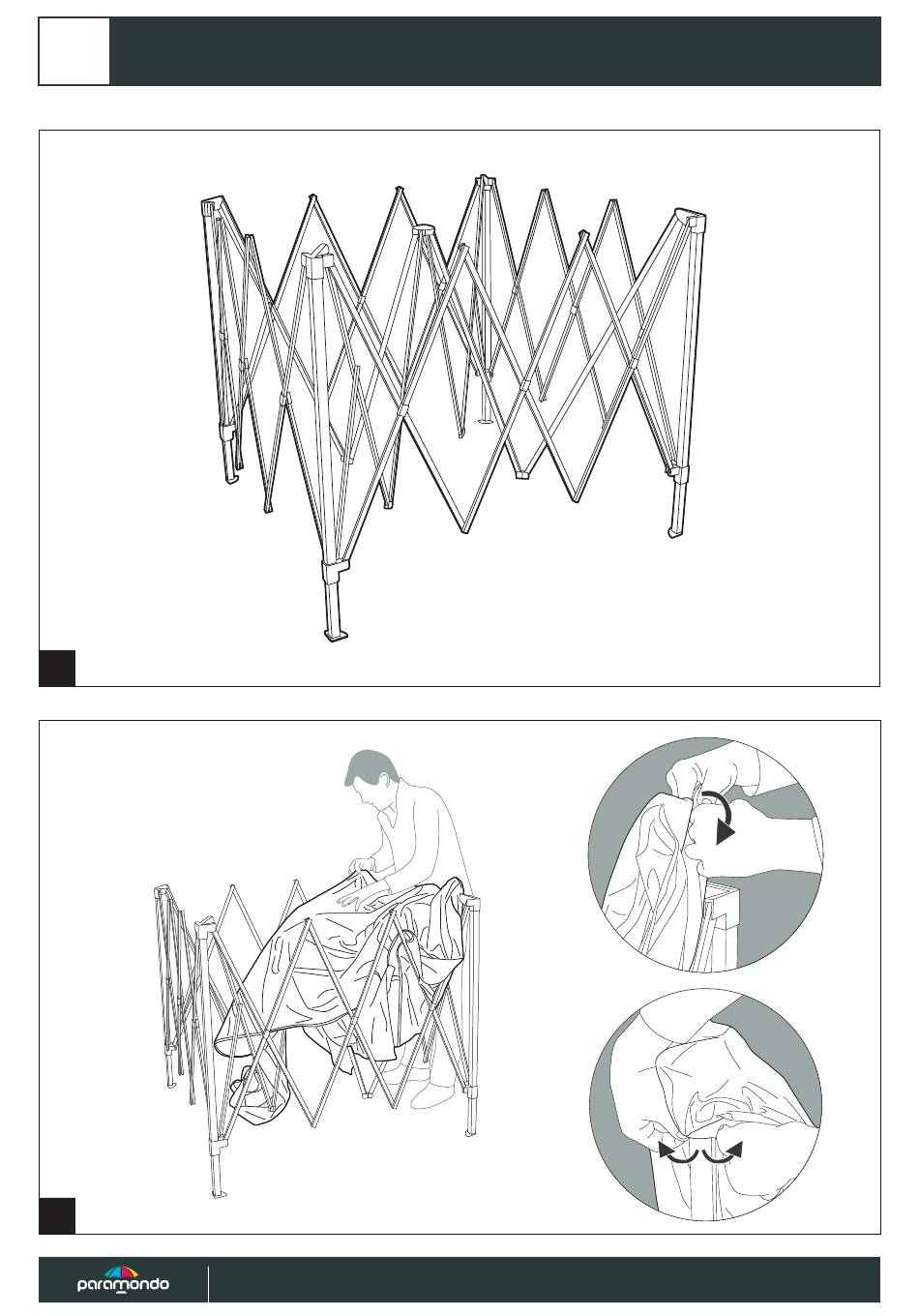 paramondo