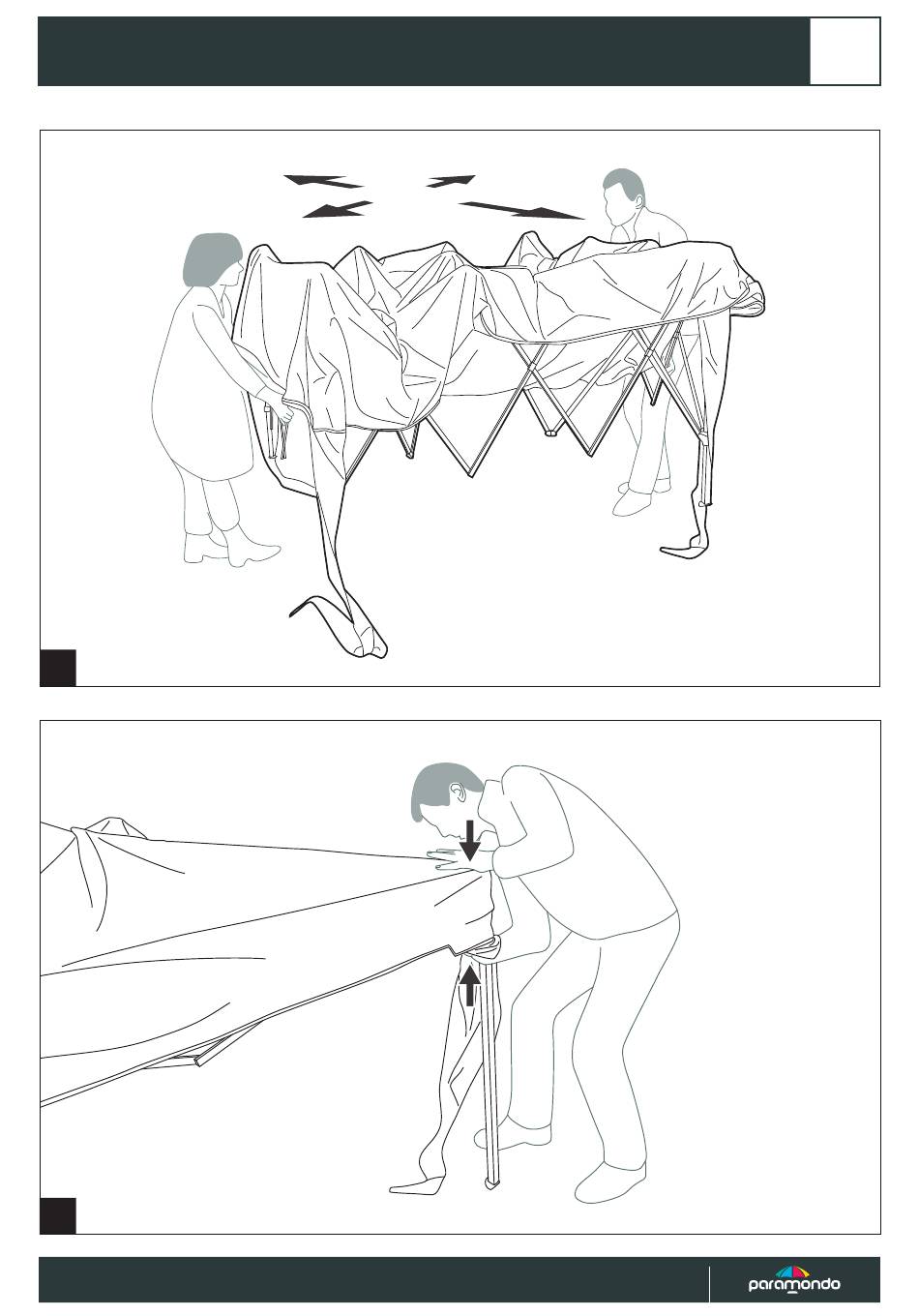 paramondo