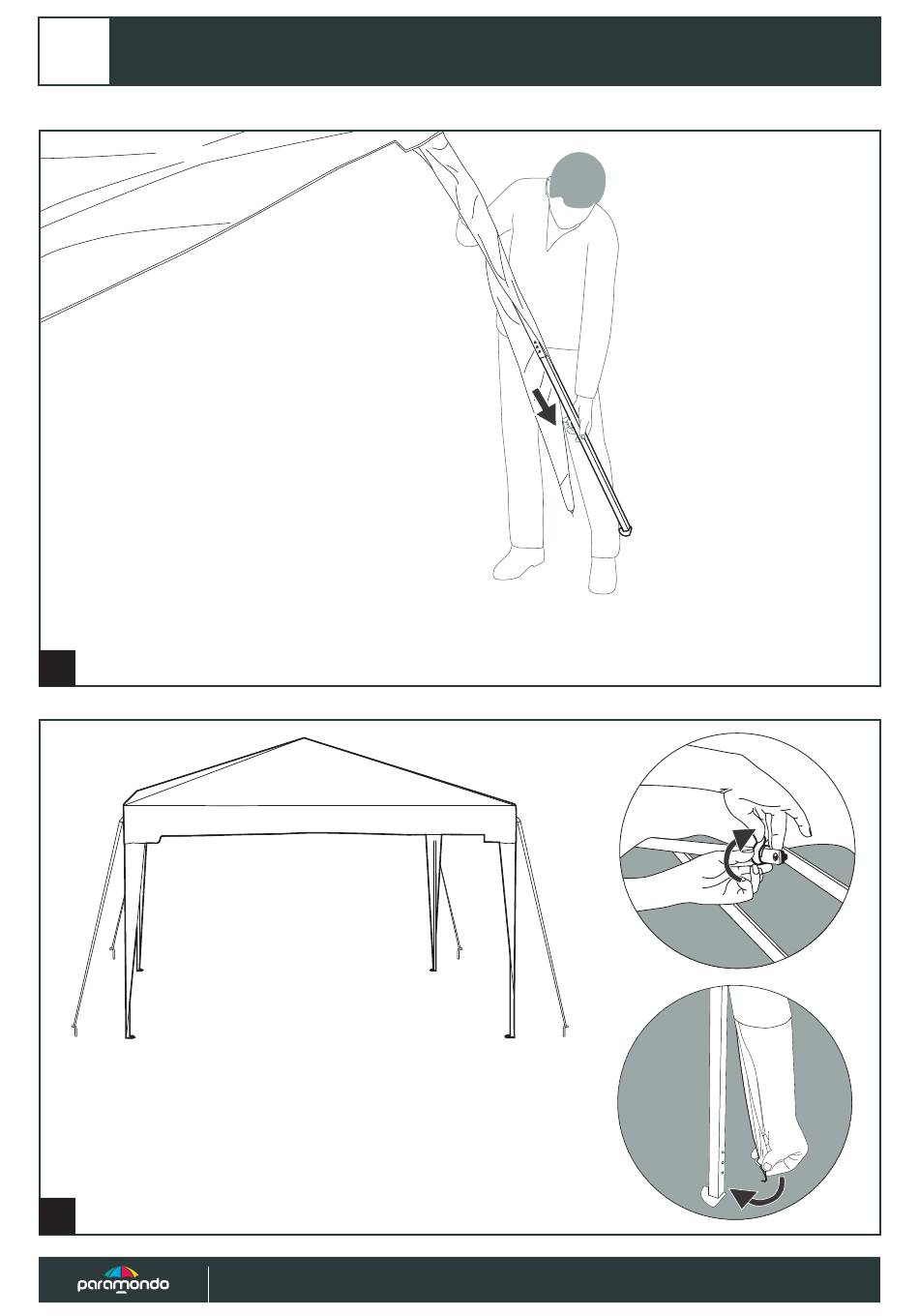 paramondo