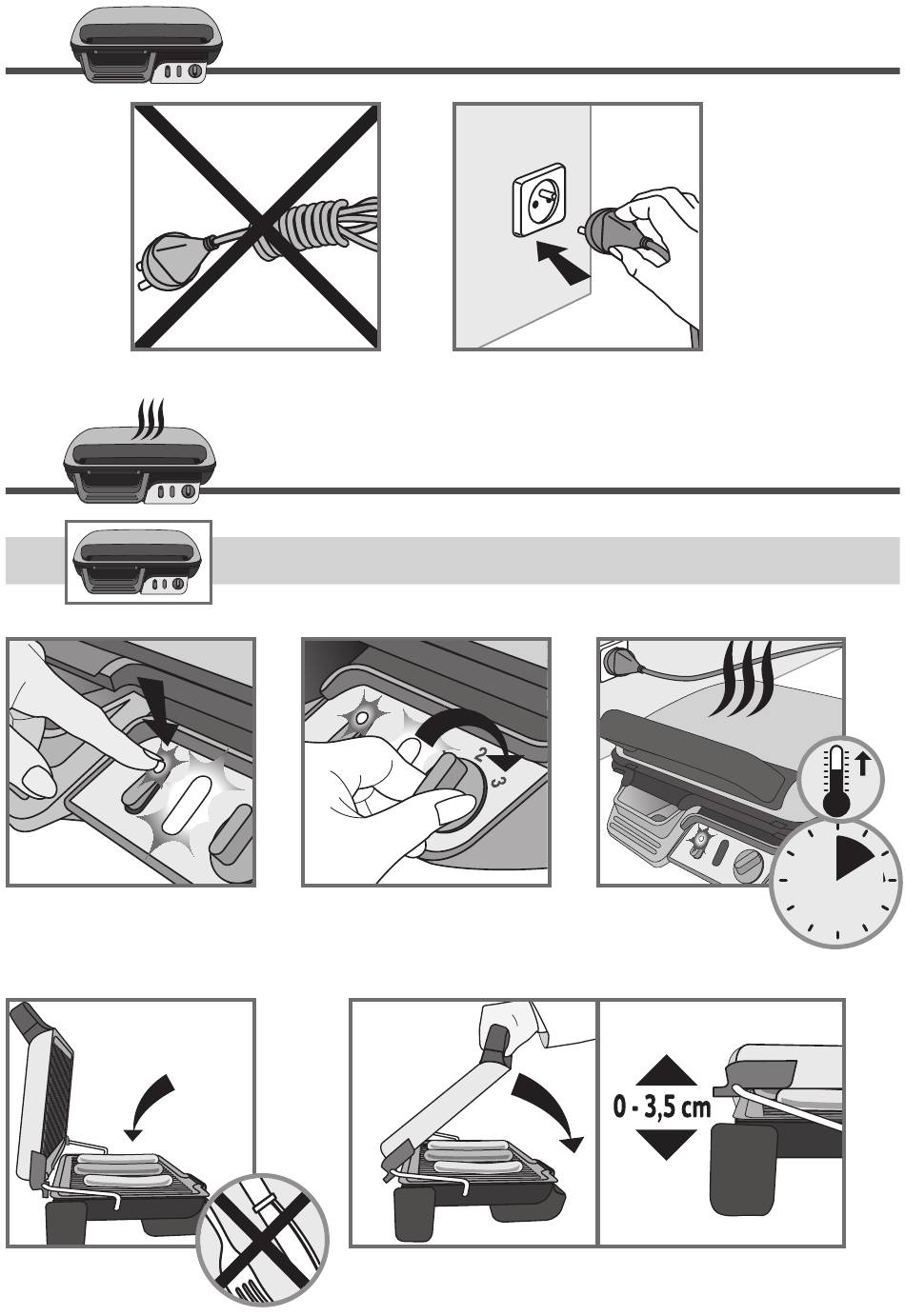 2
3

0 - 3,5 cm