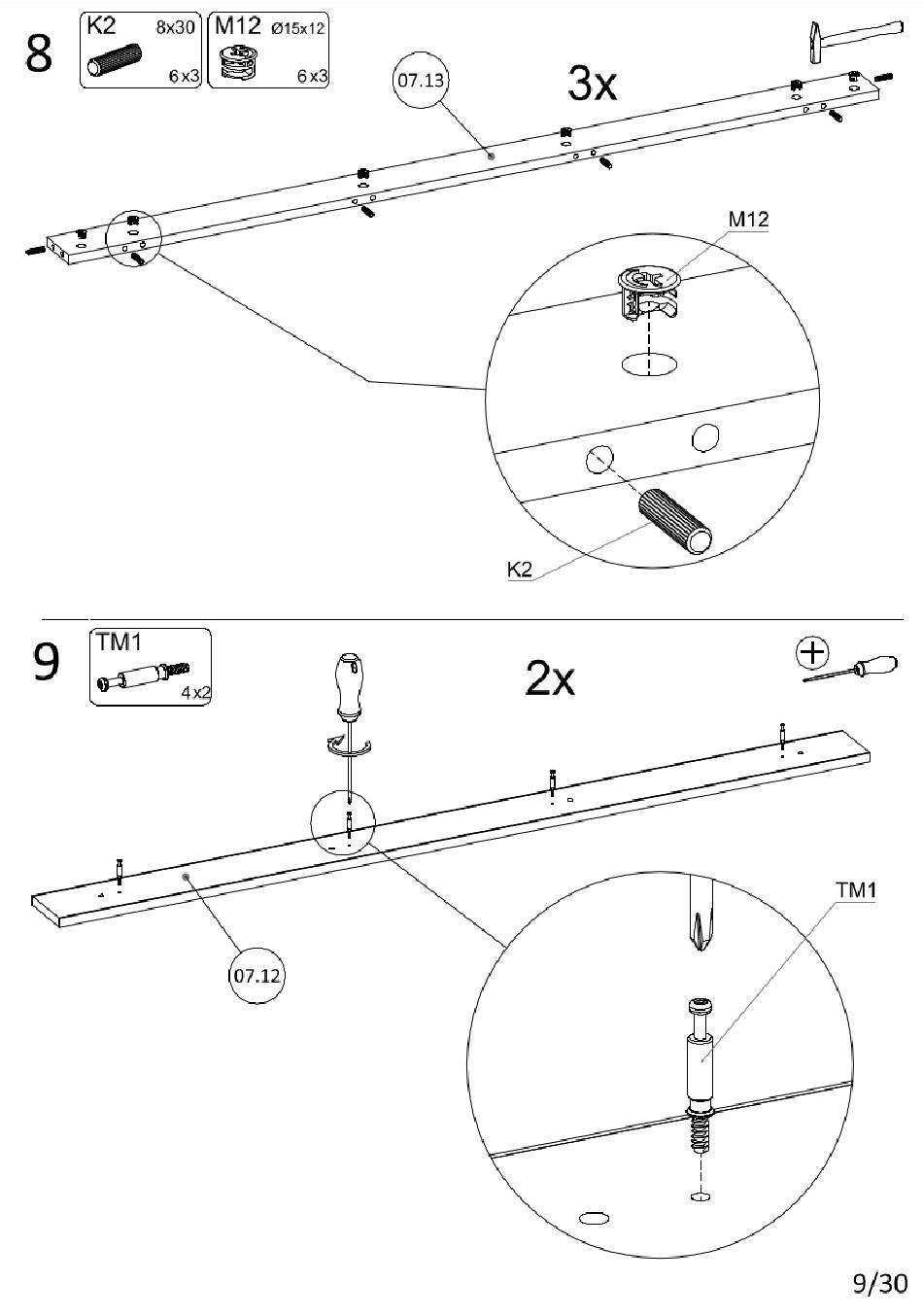 8

K2 8x30 6x3

M12 Ø15x12 6x3

07.13

3x

M12

K2

9

TM1 4x2

2x

07.12

TM1

9/30