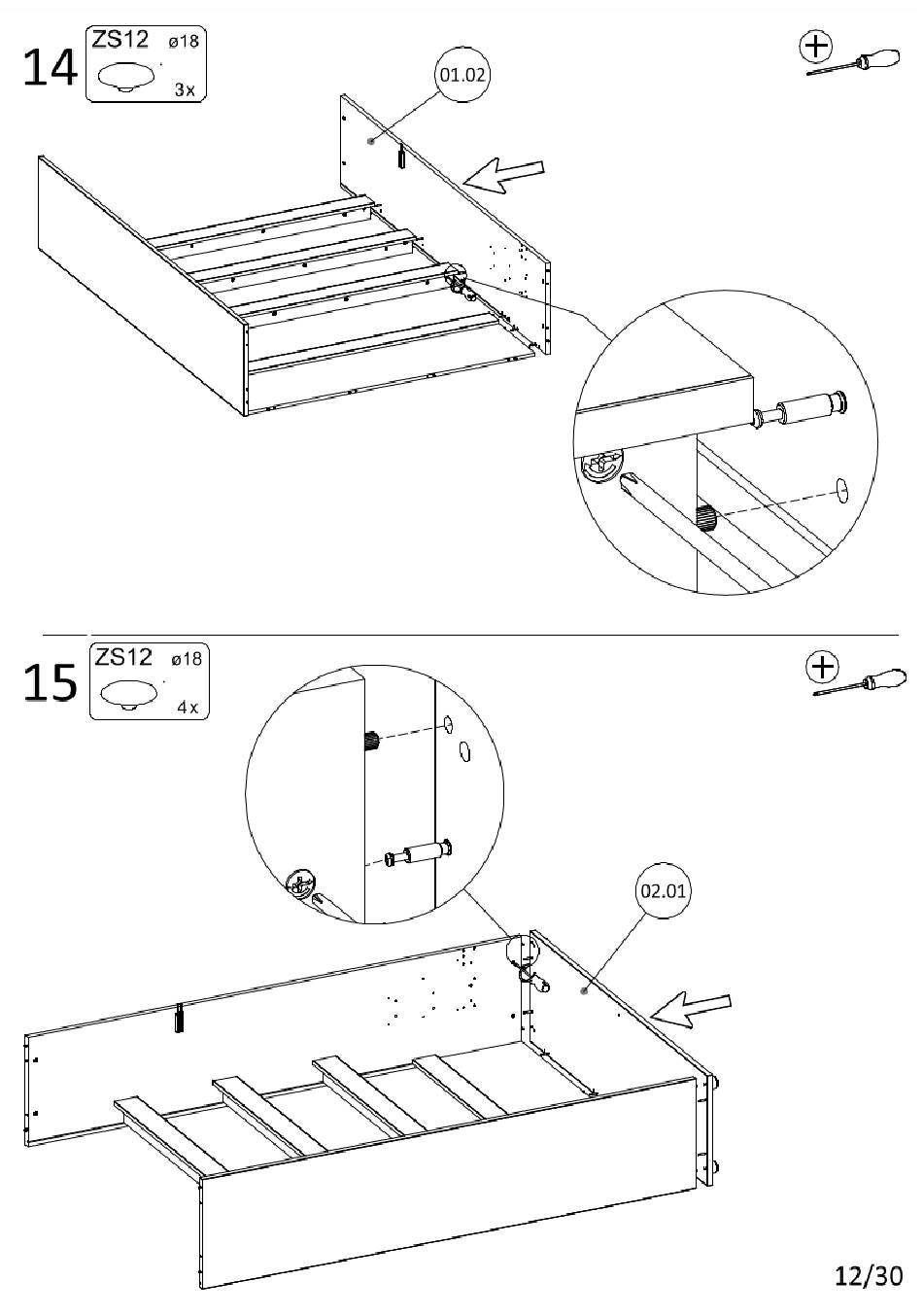 14

ZS12 ø18

3x

01.02

15

ZS12 ø18

4x

02.01

12/30