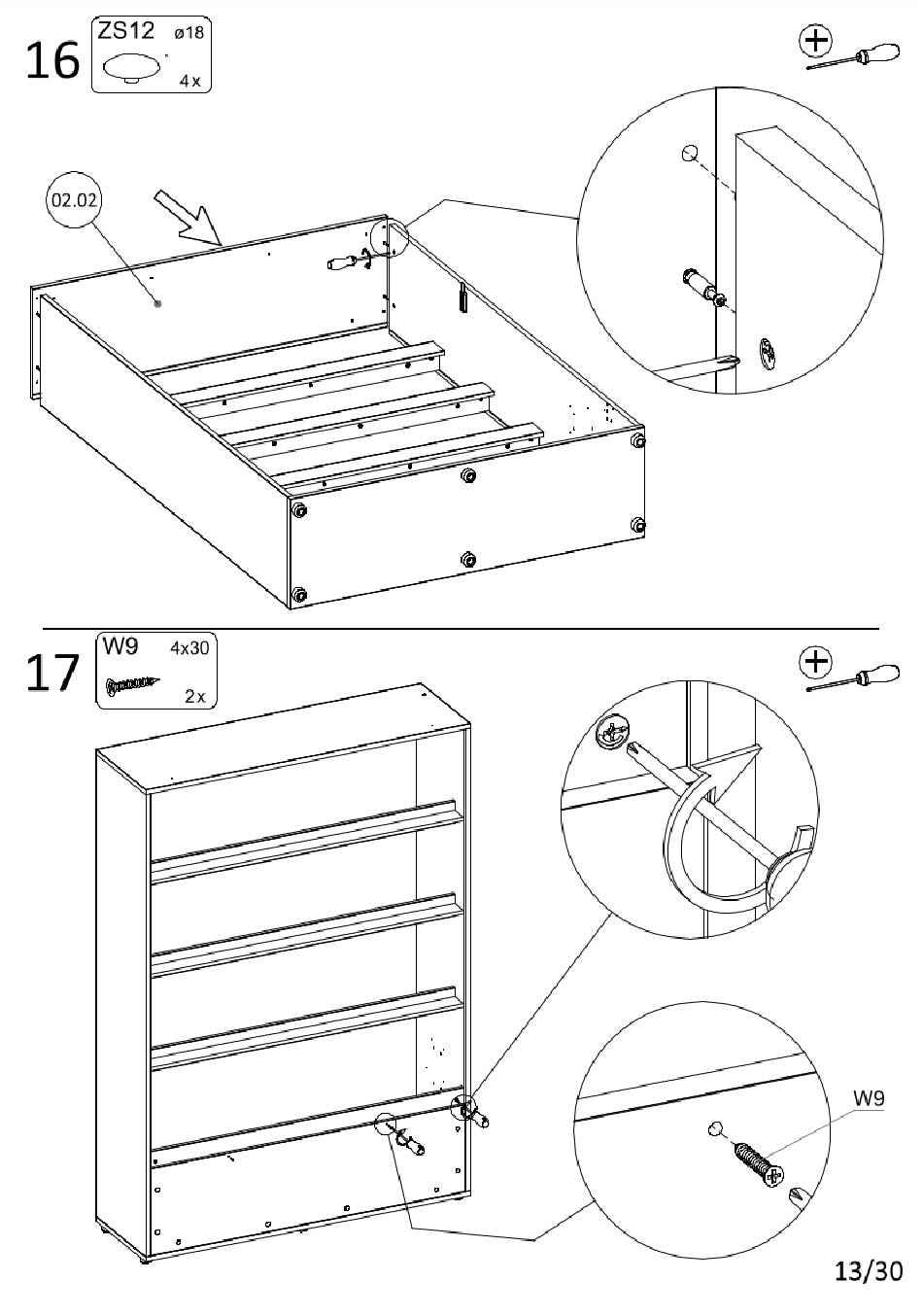 16

ZS12 ø18

4x

02.02

17

W9 4x30

2x

W9

13/30