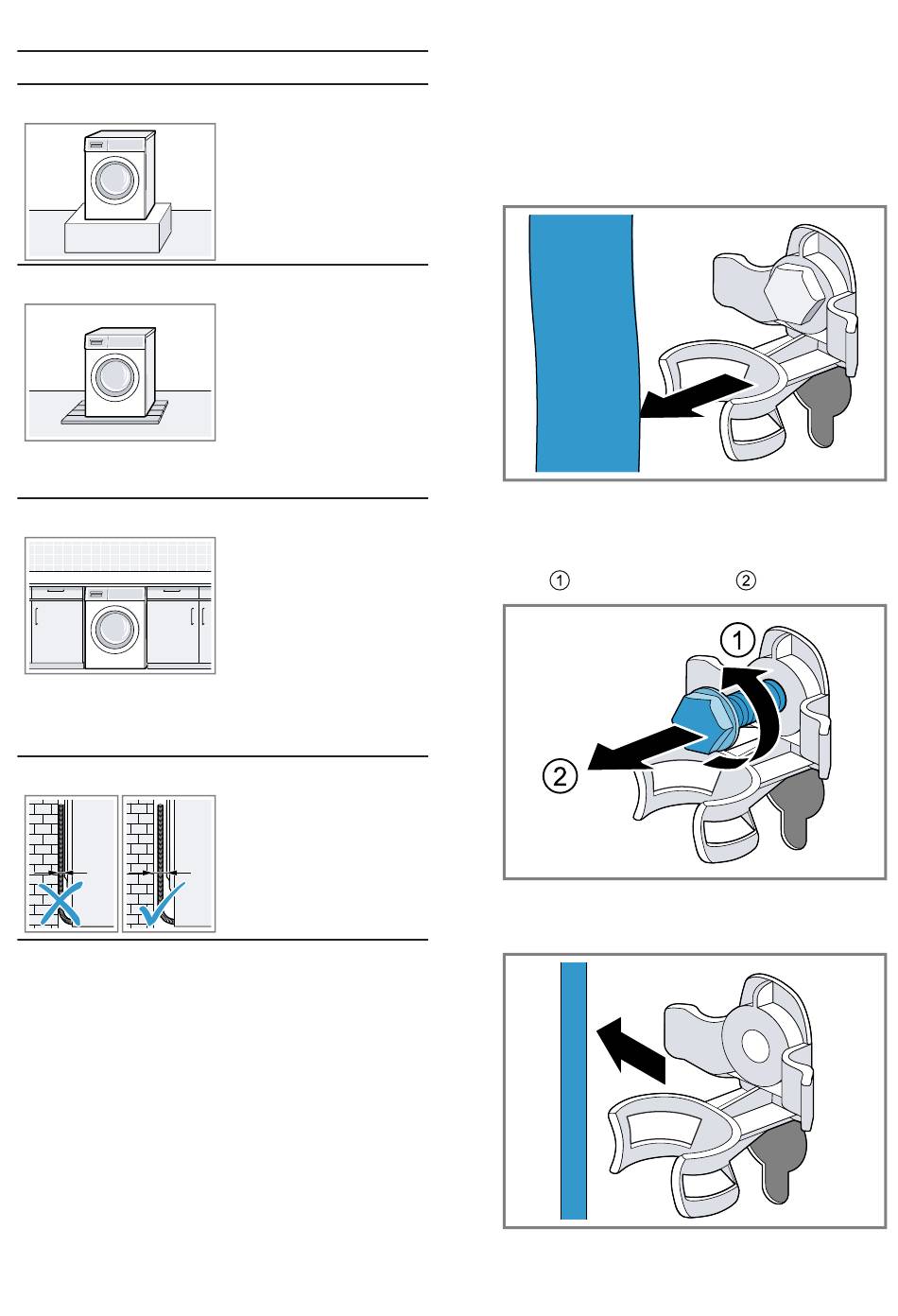 ①

②

1

2