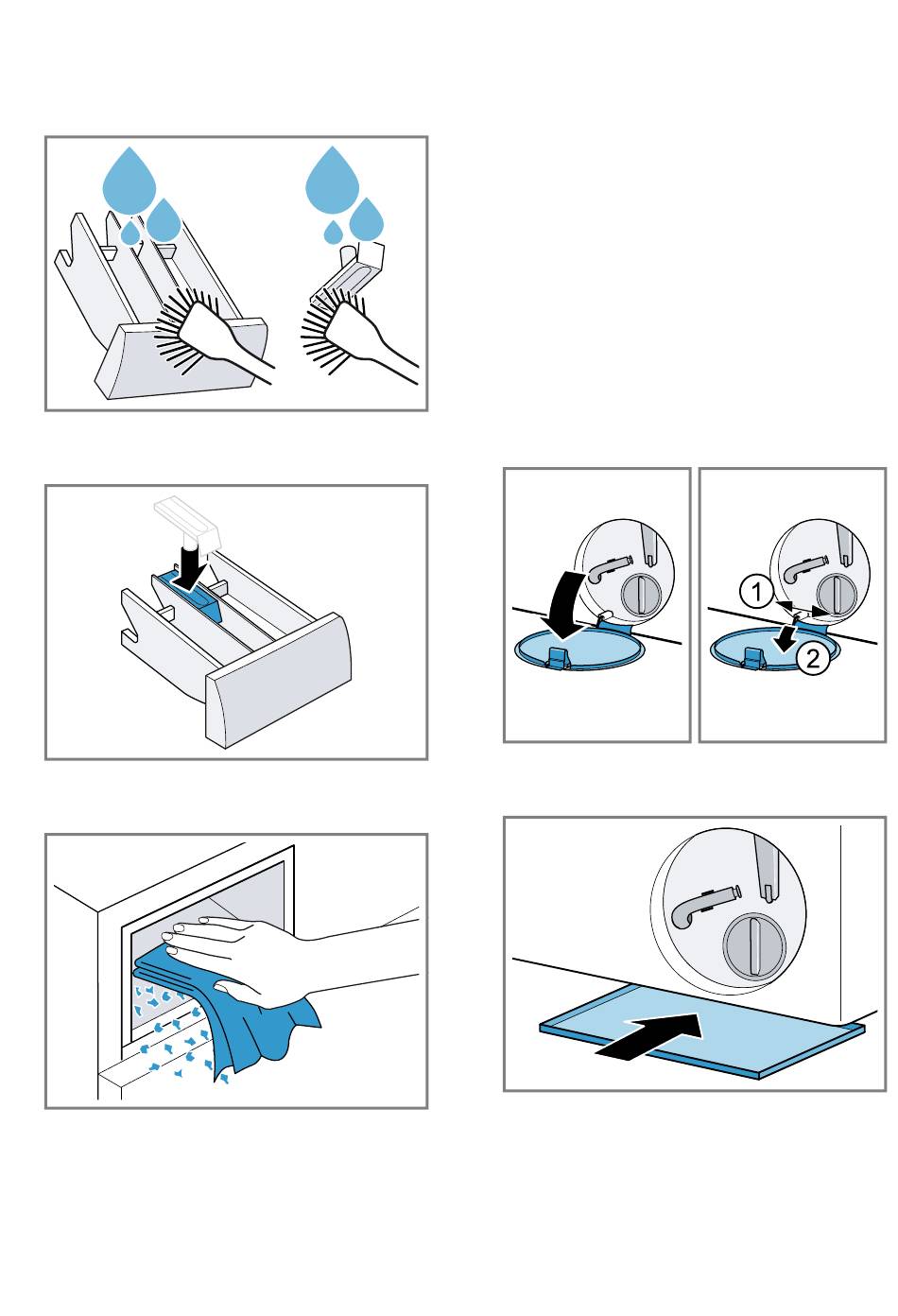 1
2