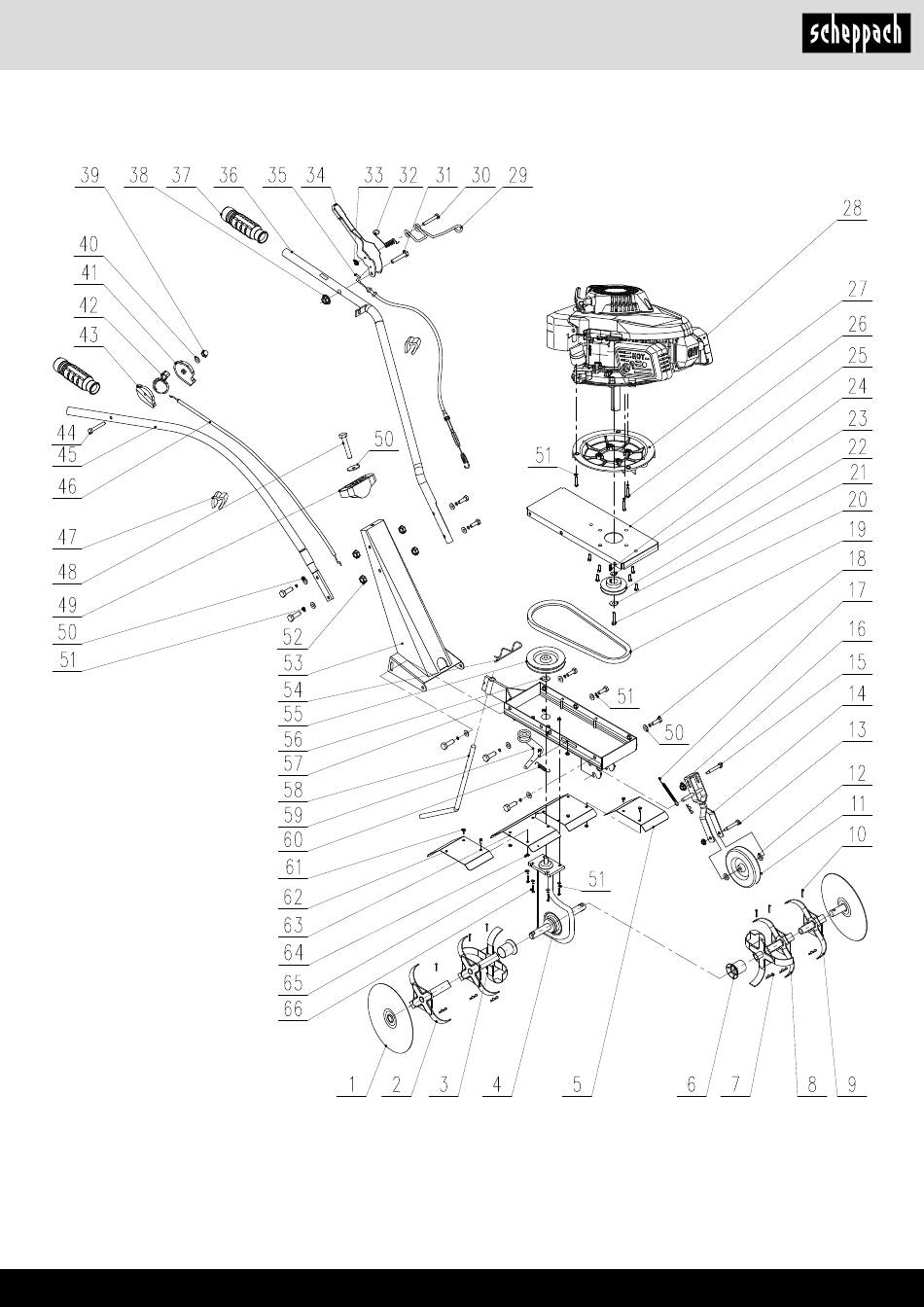 scheppach

39 38 37 36 35 34 33 32 31 30 29

28

27

26

25

24

23

22

21

20

19

18

17

16

15

14

13

12

11

10

40

41

42

43

44

45

46

47

48

49

50

51

50

51

52

53

54

55

56

57

58

59

60

61

62

63

64

65

66

51

50

51

1 2 3 4 5 6 7 8 9