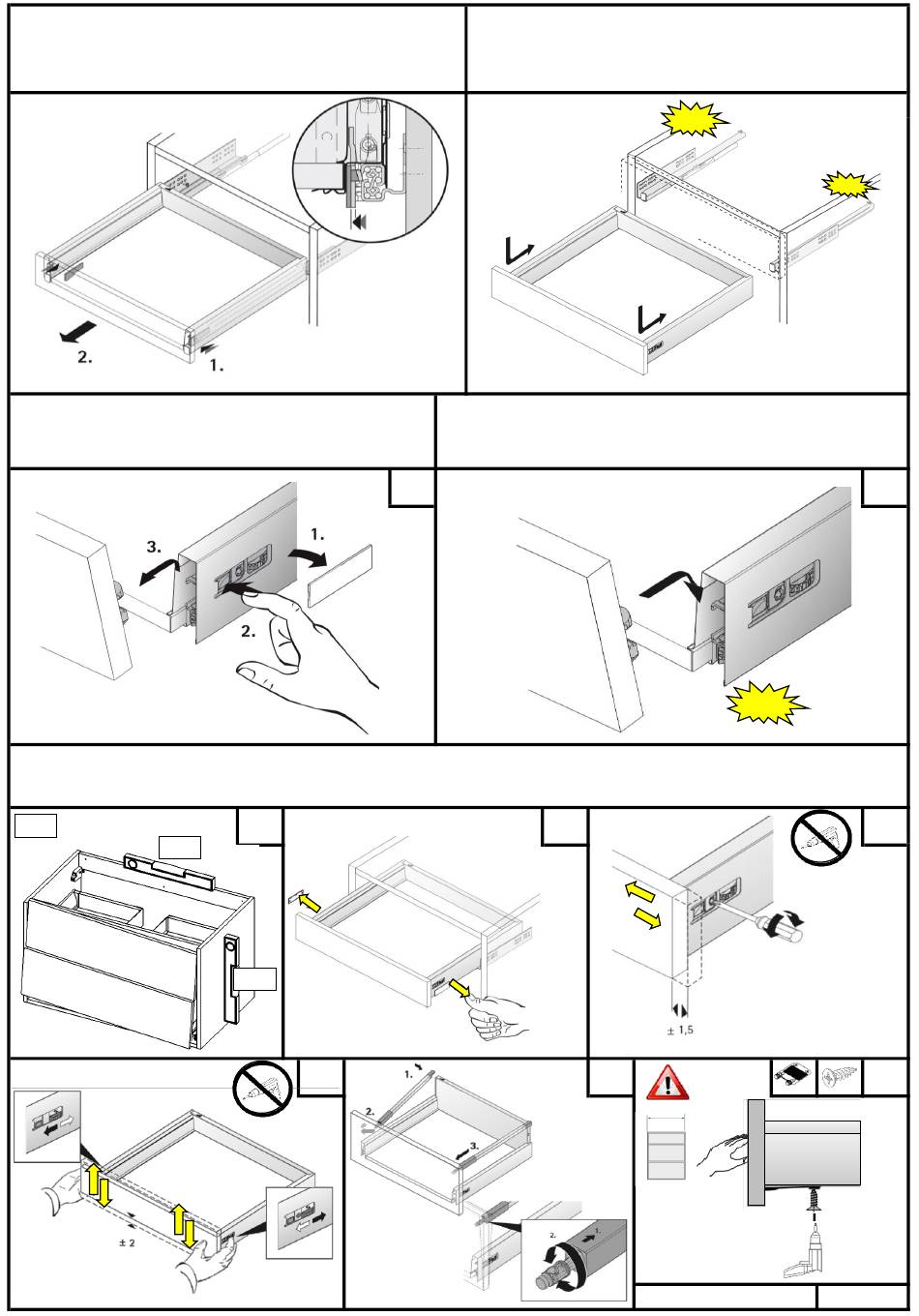 2.

1.

3.

1.

2.

± 1,5

± 2

1.

2.

3.

2.

1.