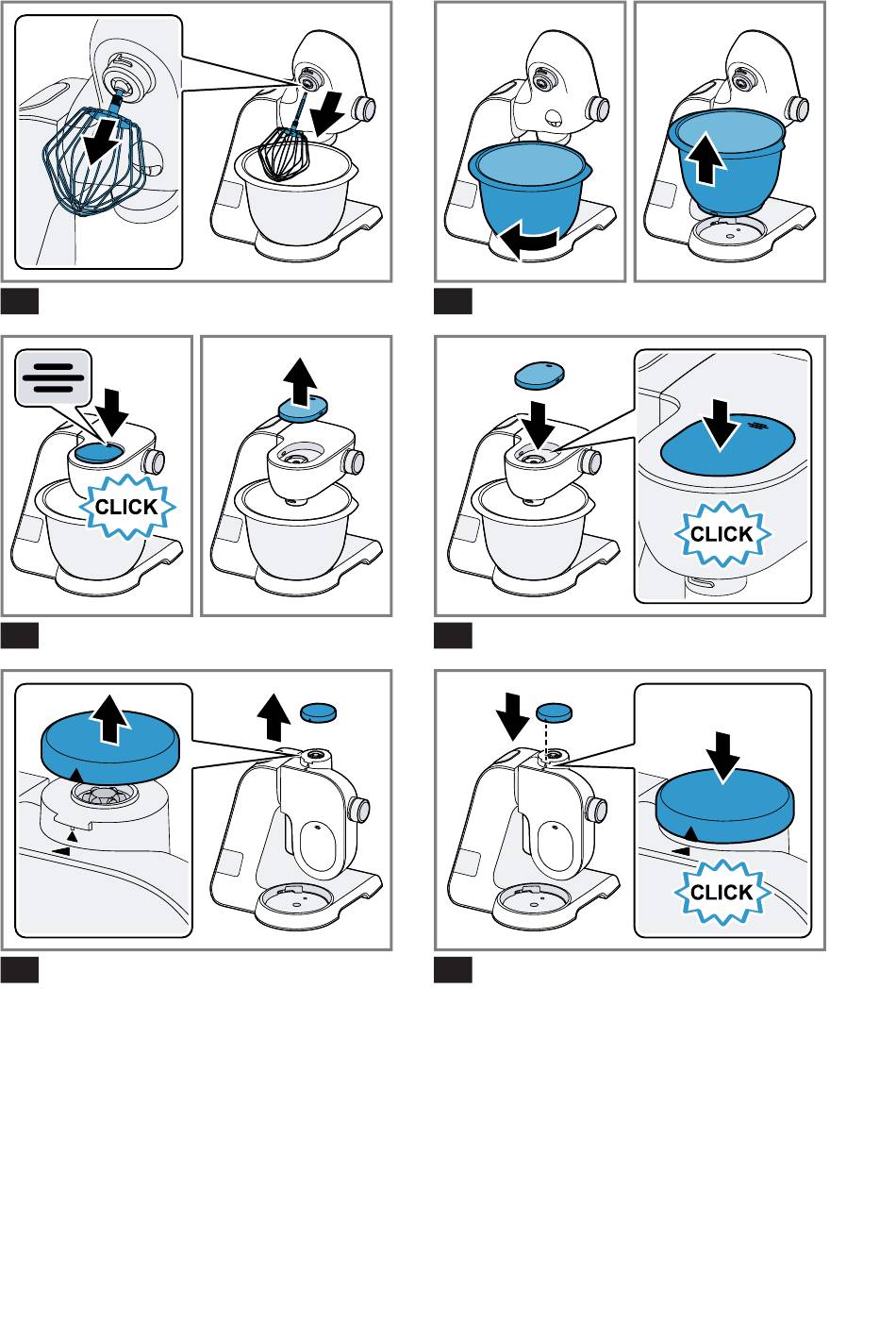 CLICK

CLICK

CLICK