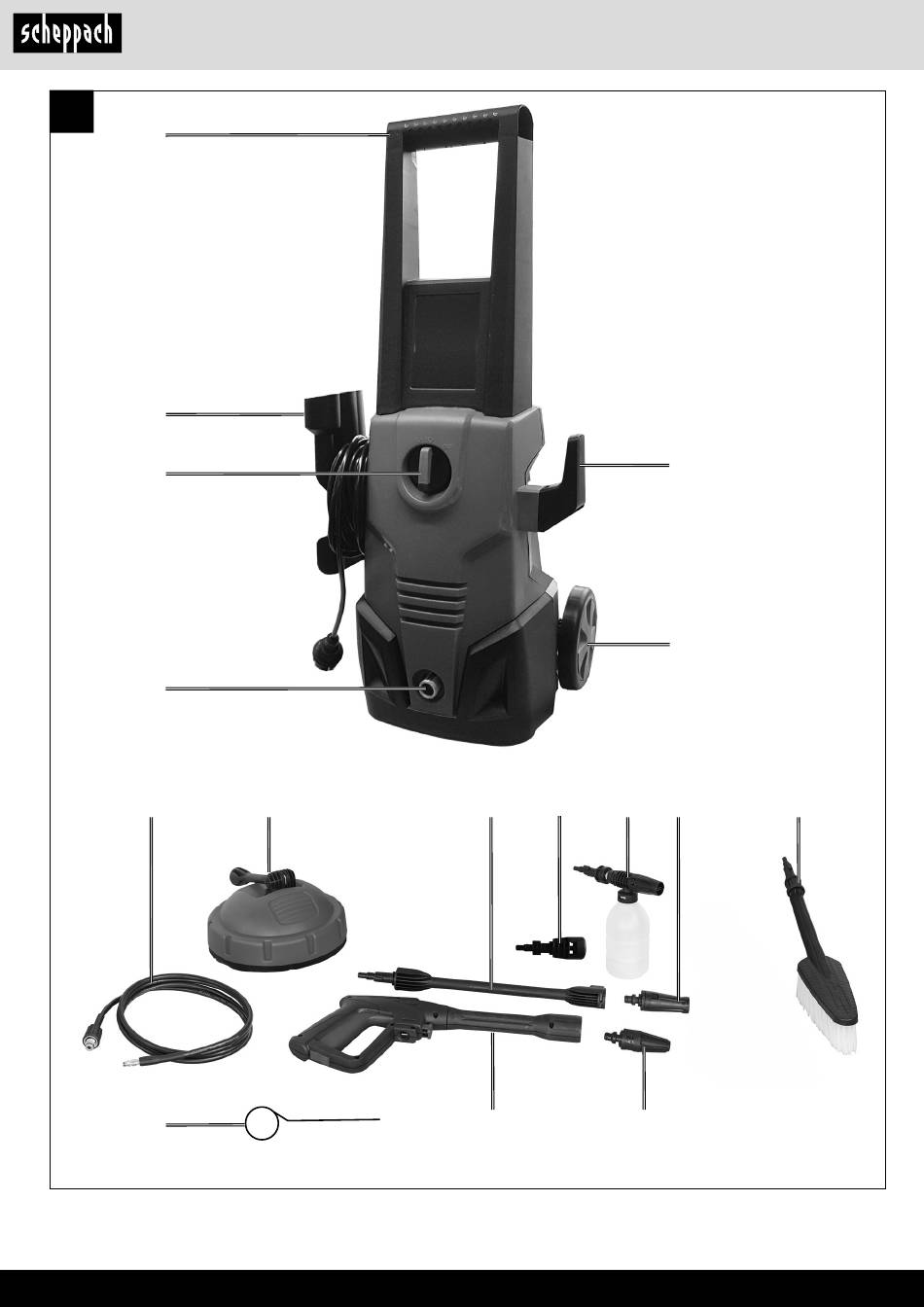 scheppach