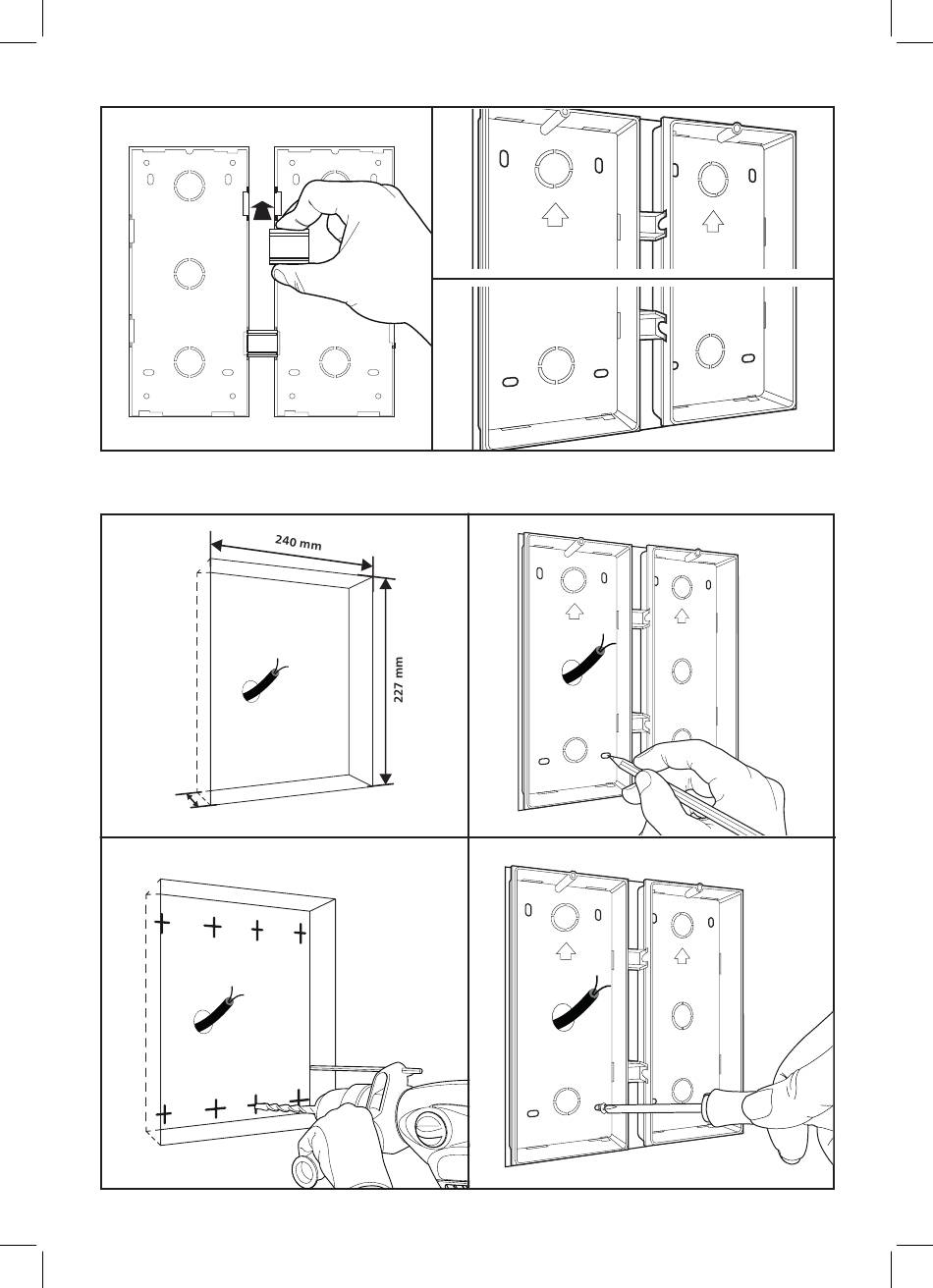 240 mm

227 mm