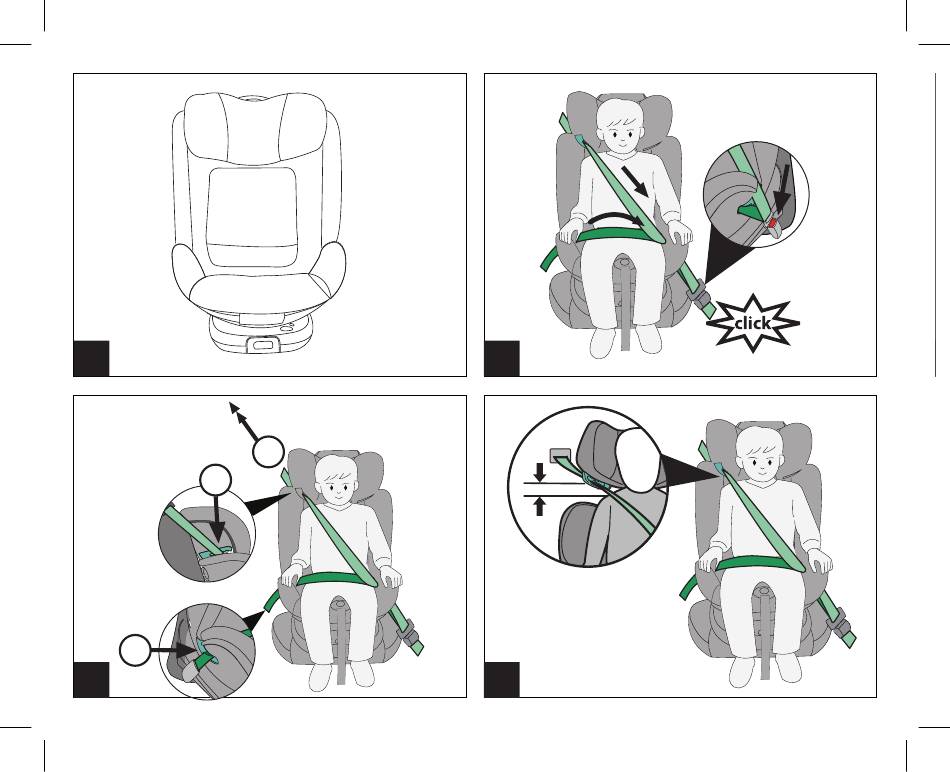 click