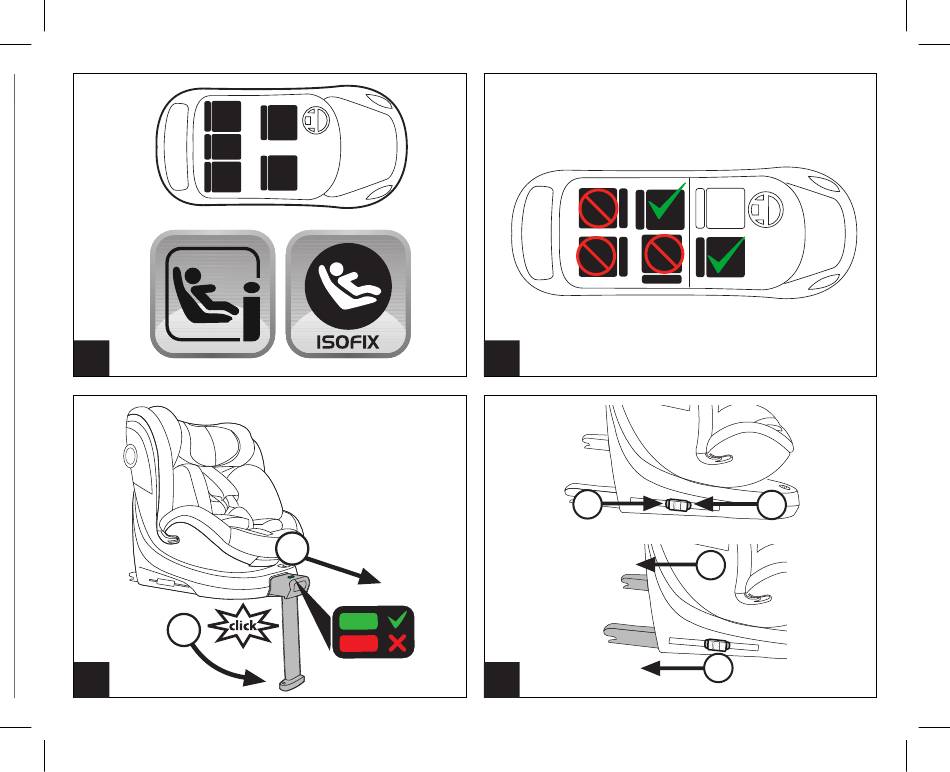 ISOFIX

click