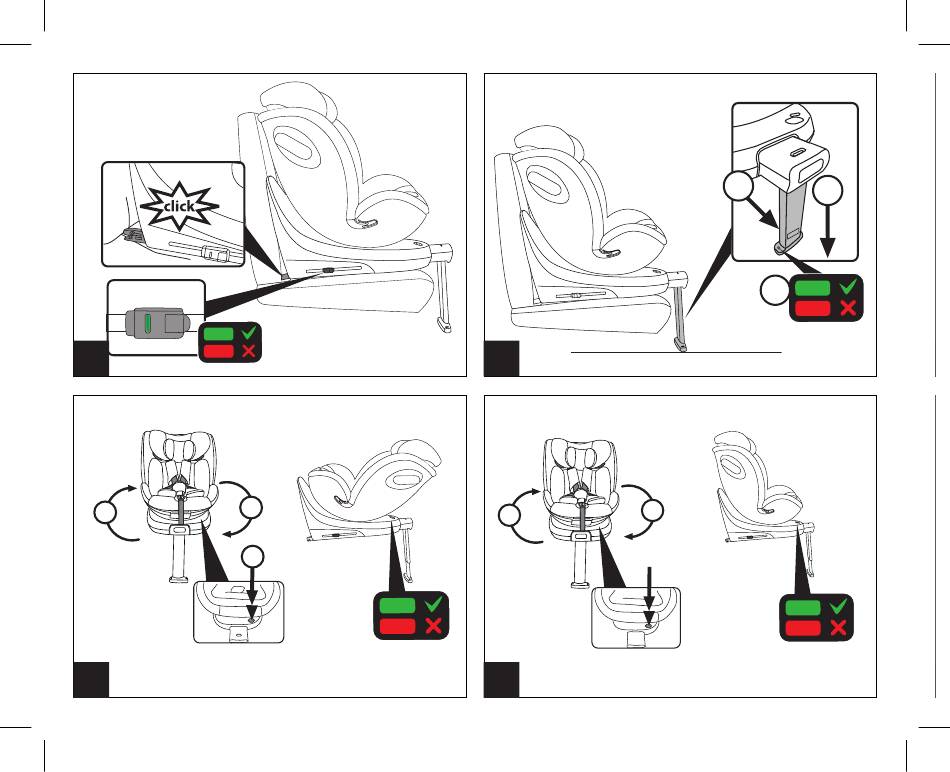 click