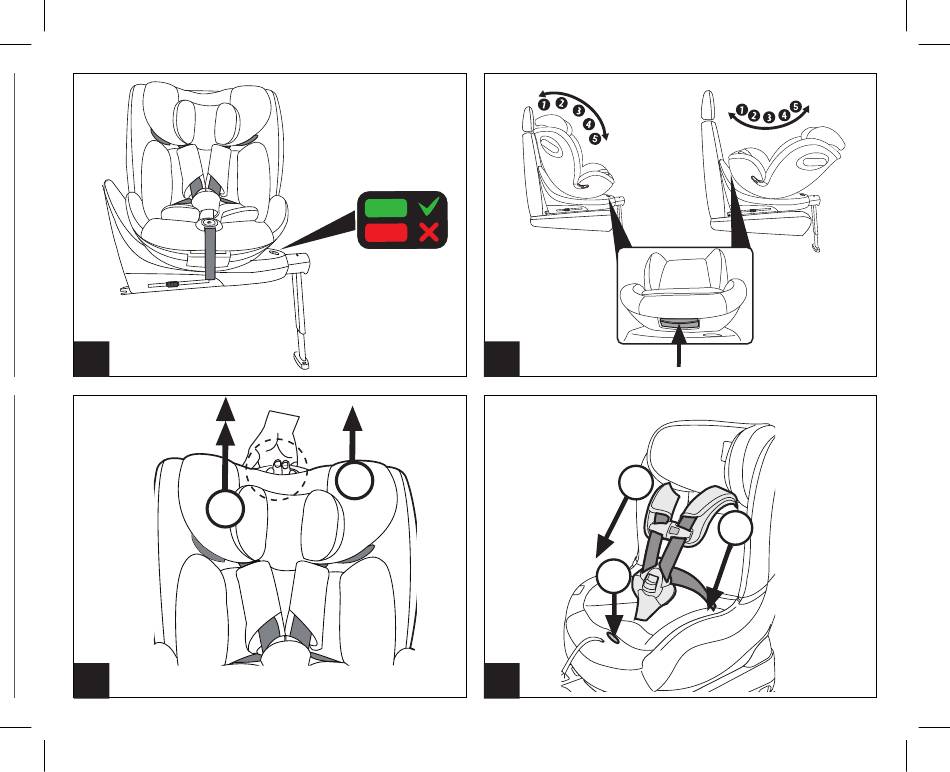 1 2 3 4 5
1 2 3 4 5