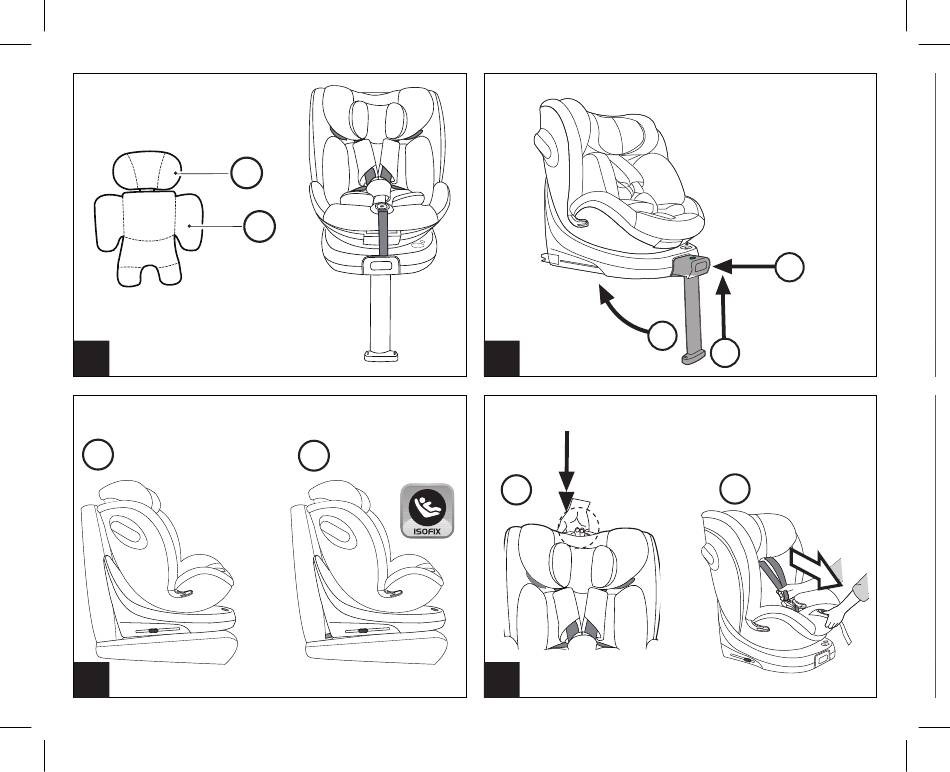 ISOFIX