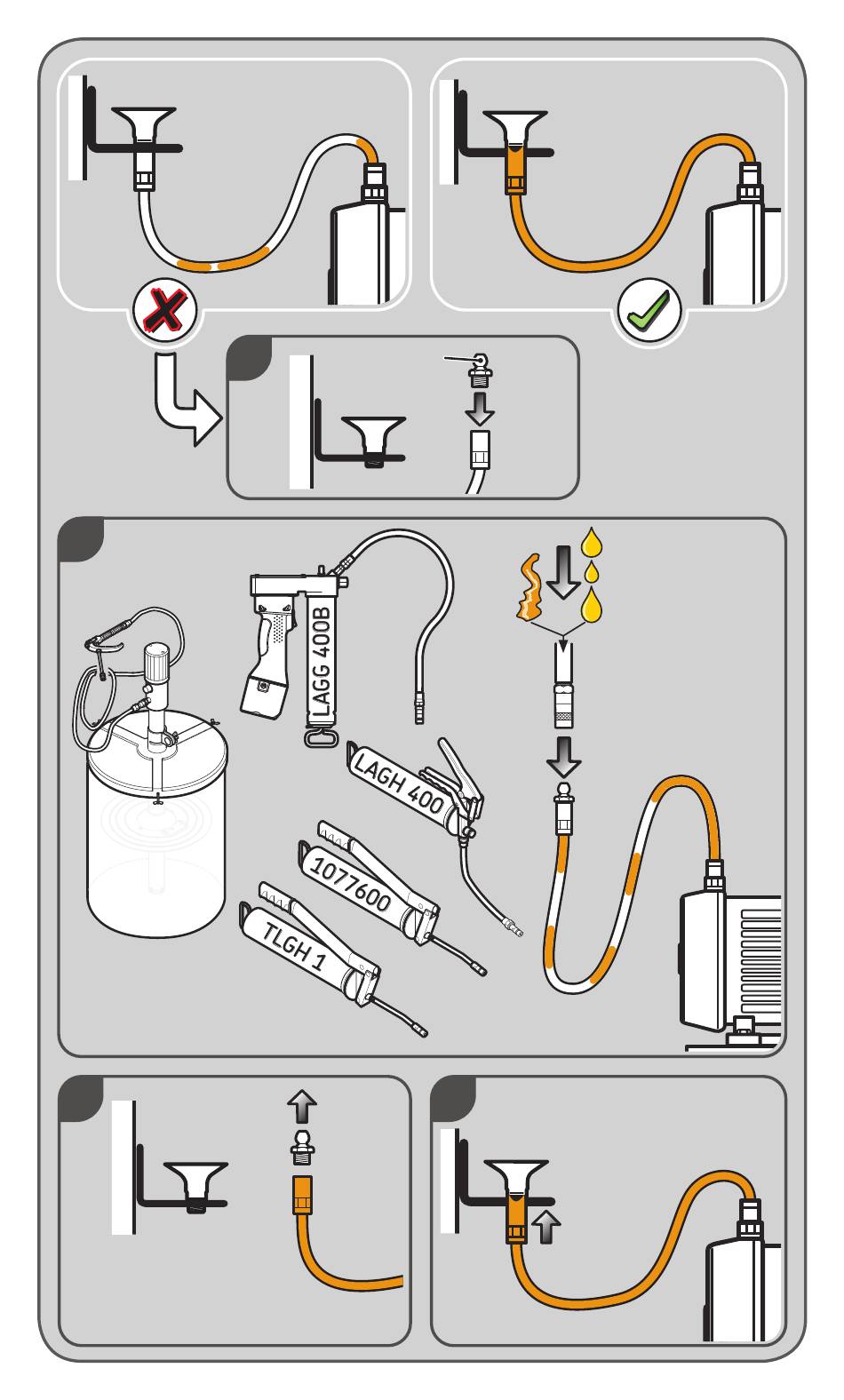 LAGG 400B

LAGH 400

1077600

TLGH 1