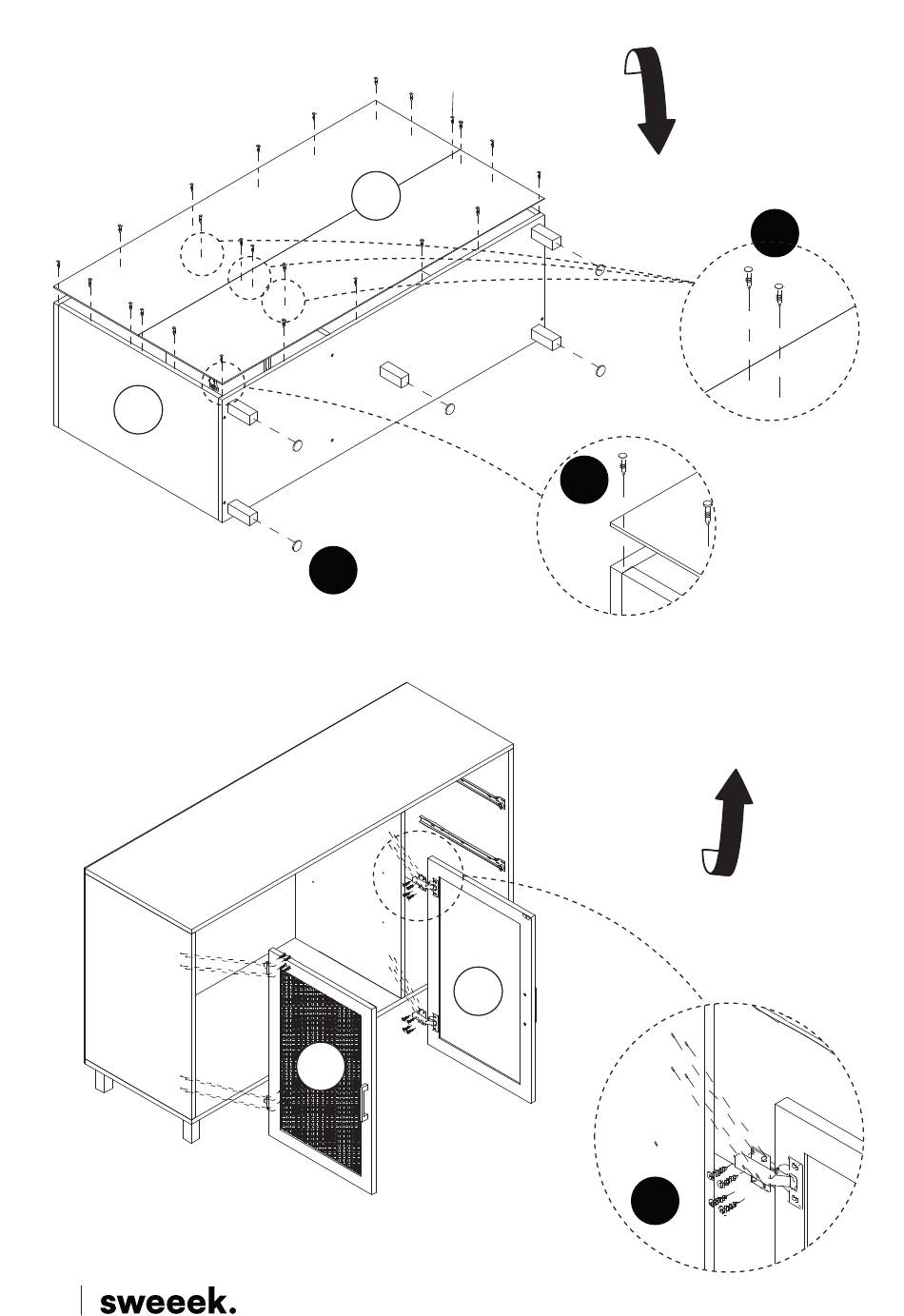 sweeek.