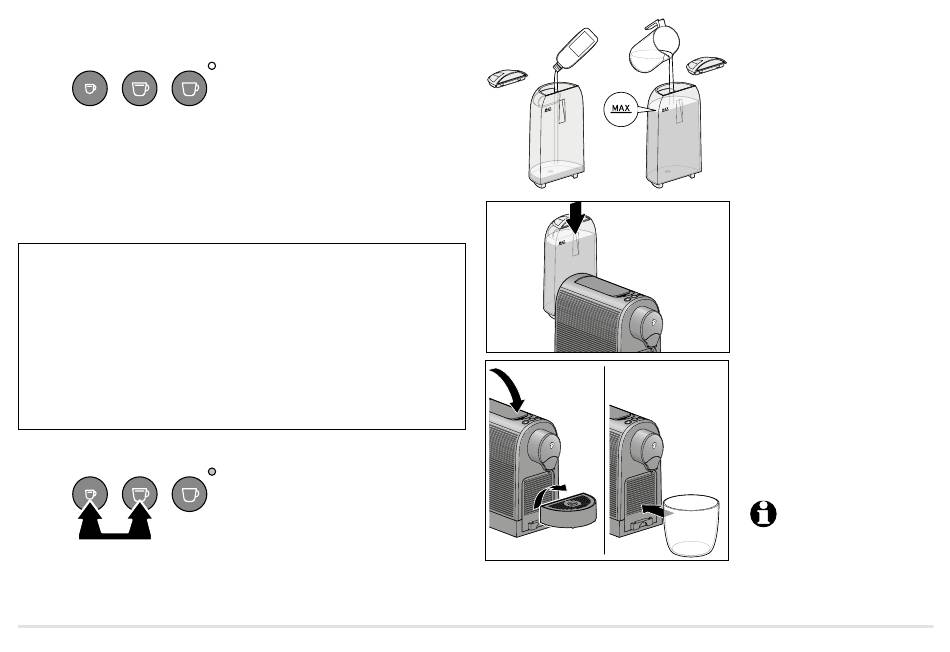 MAX