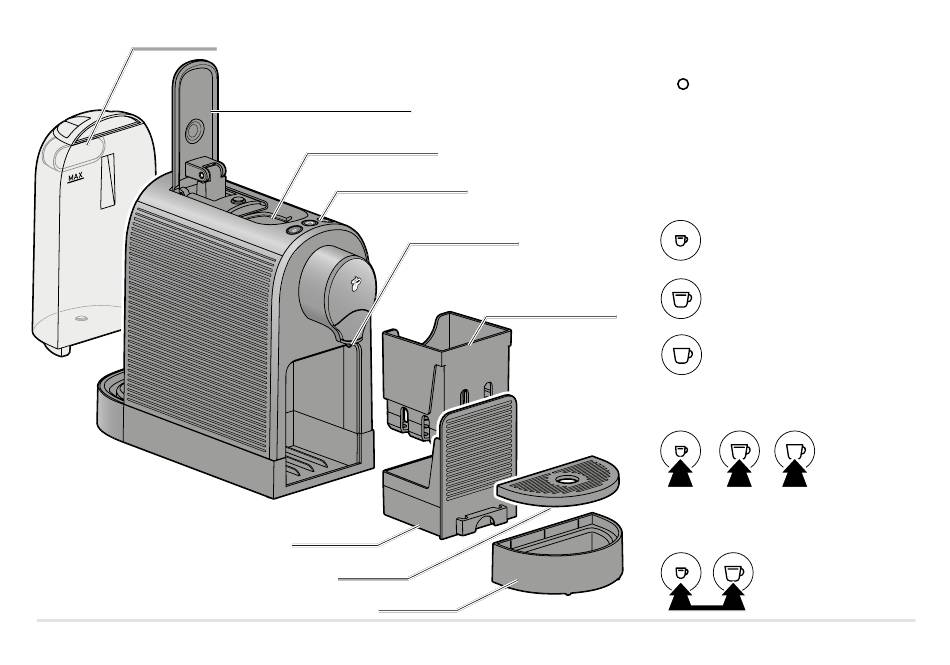 MAX