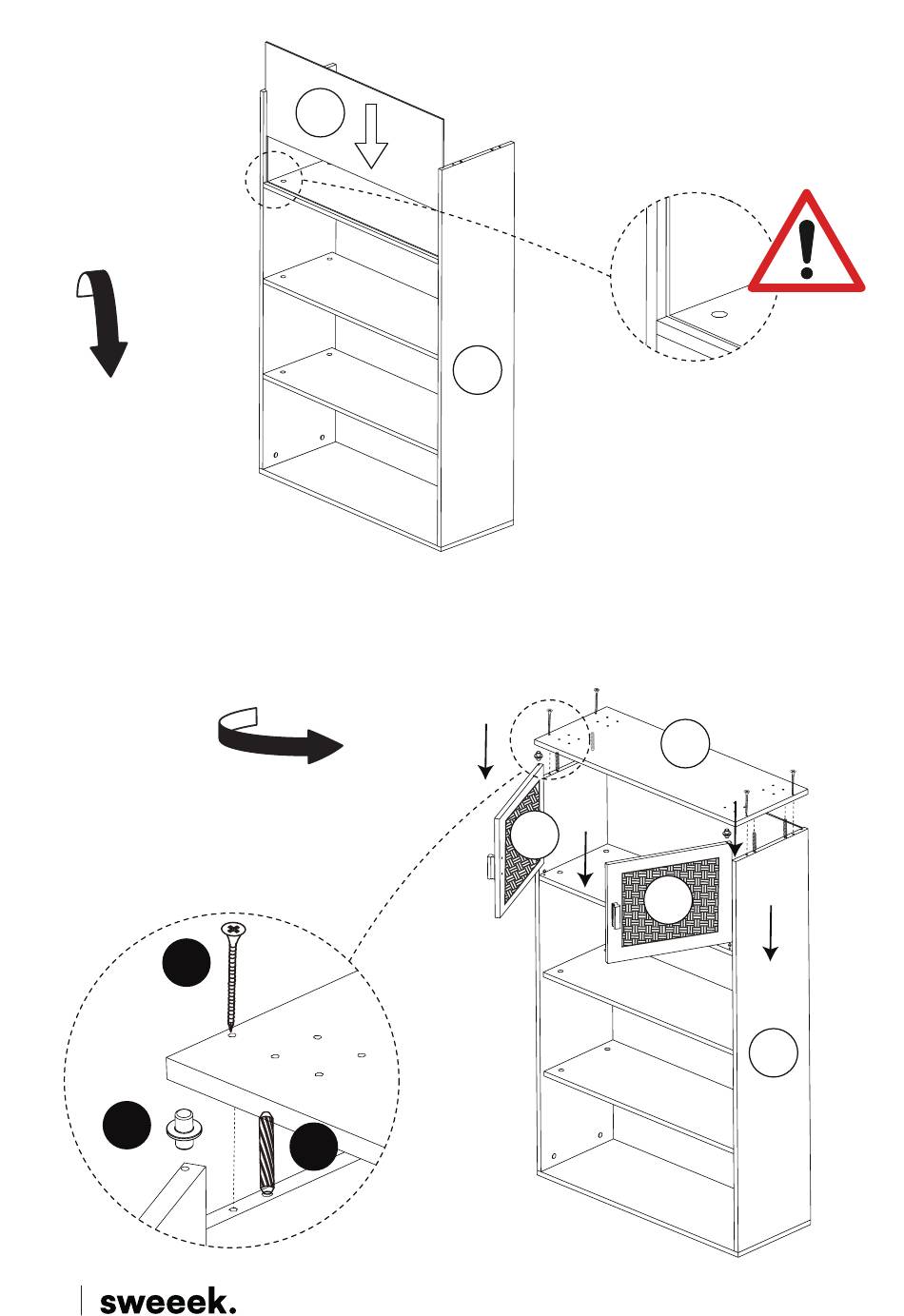 sweeek.