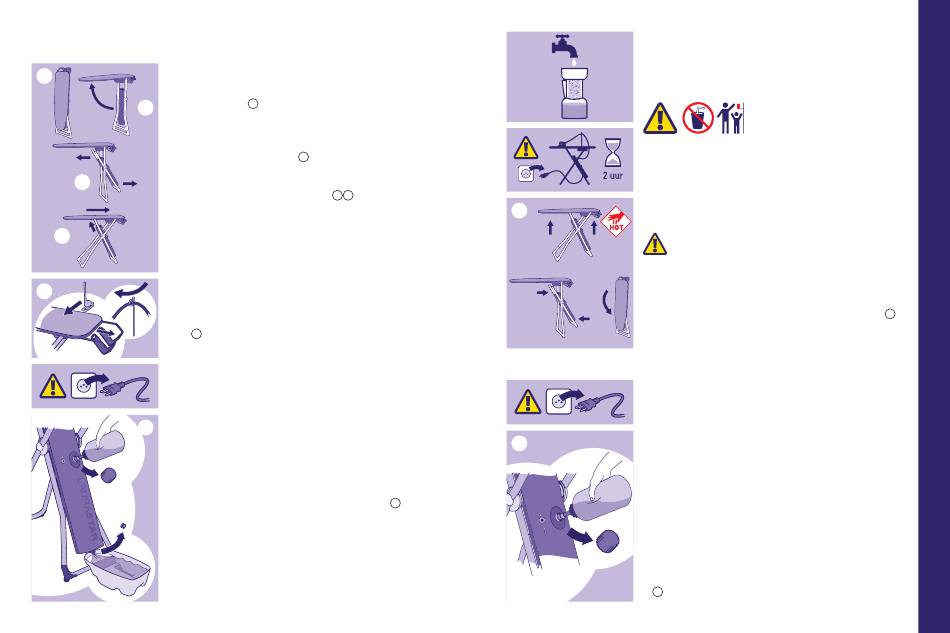 2 uur

HOT