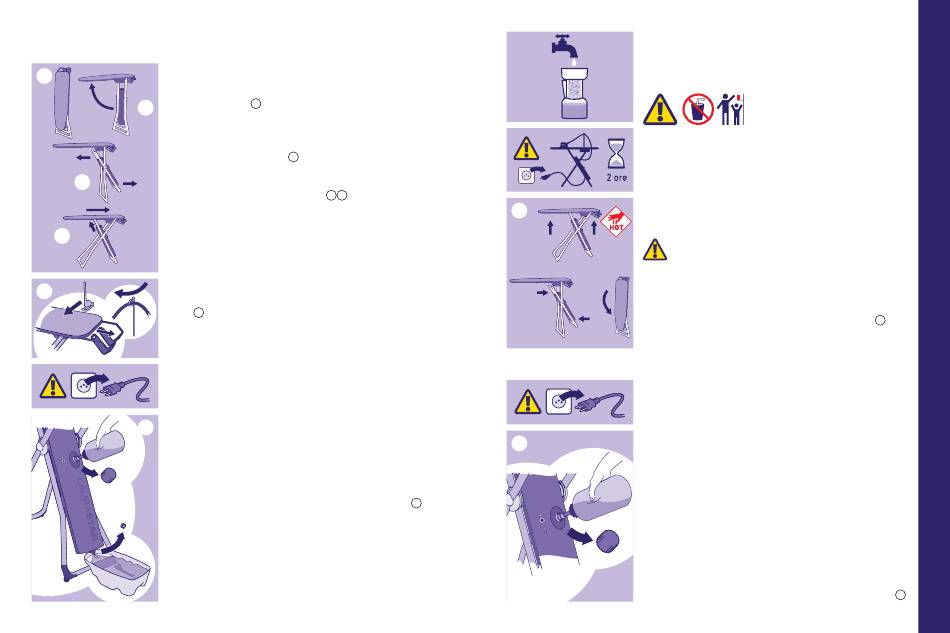 2 ore

HOT