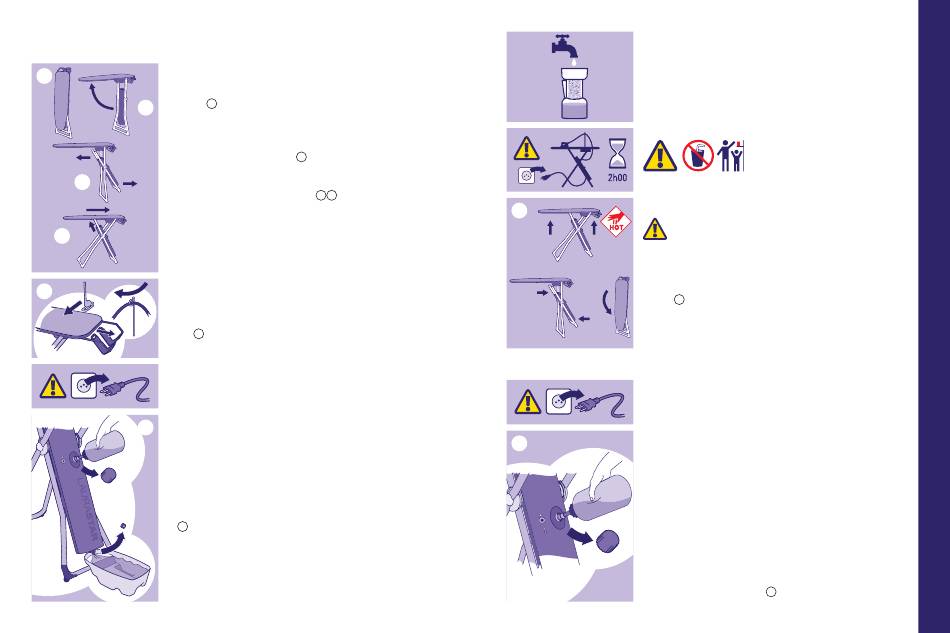 2h00

HOT