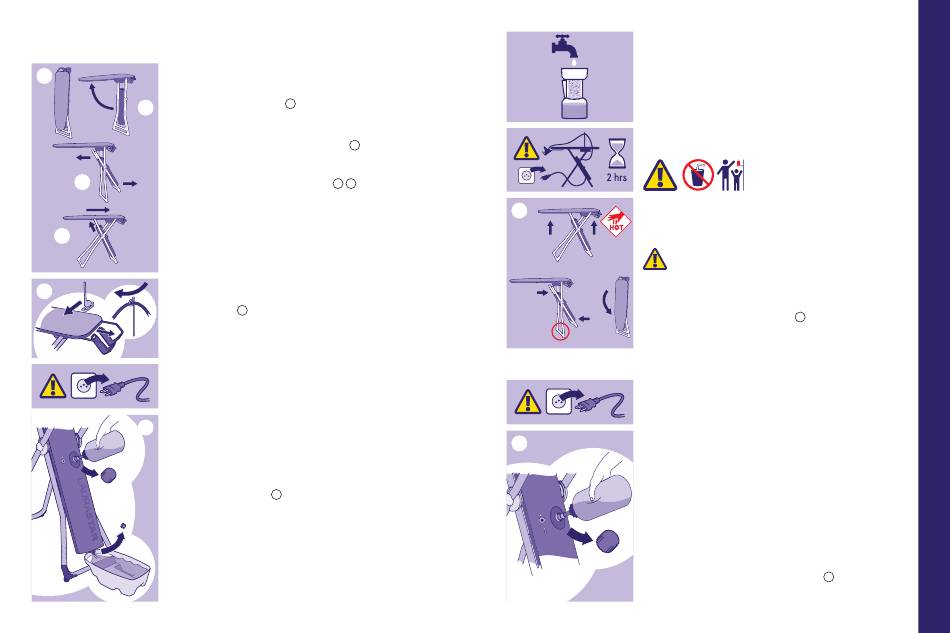 2 hrs

HOT