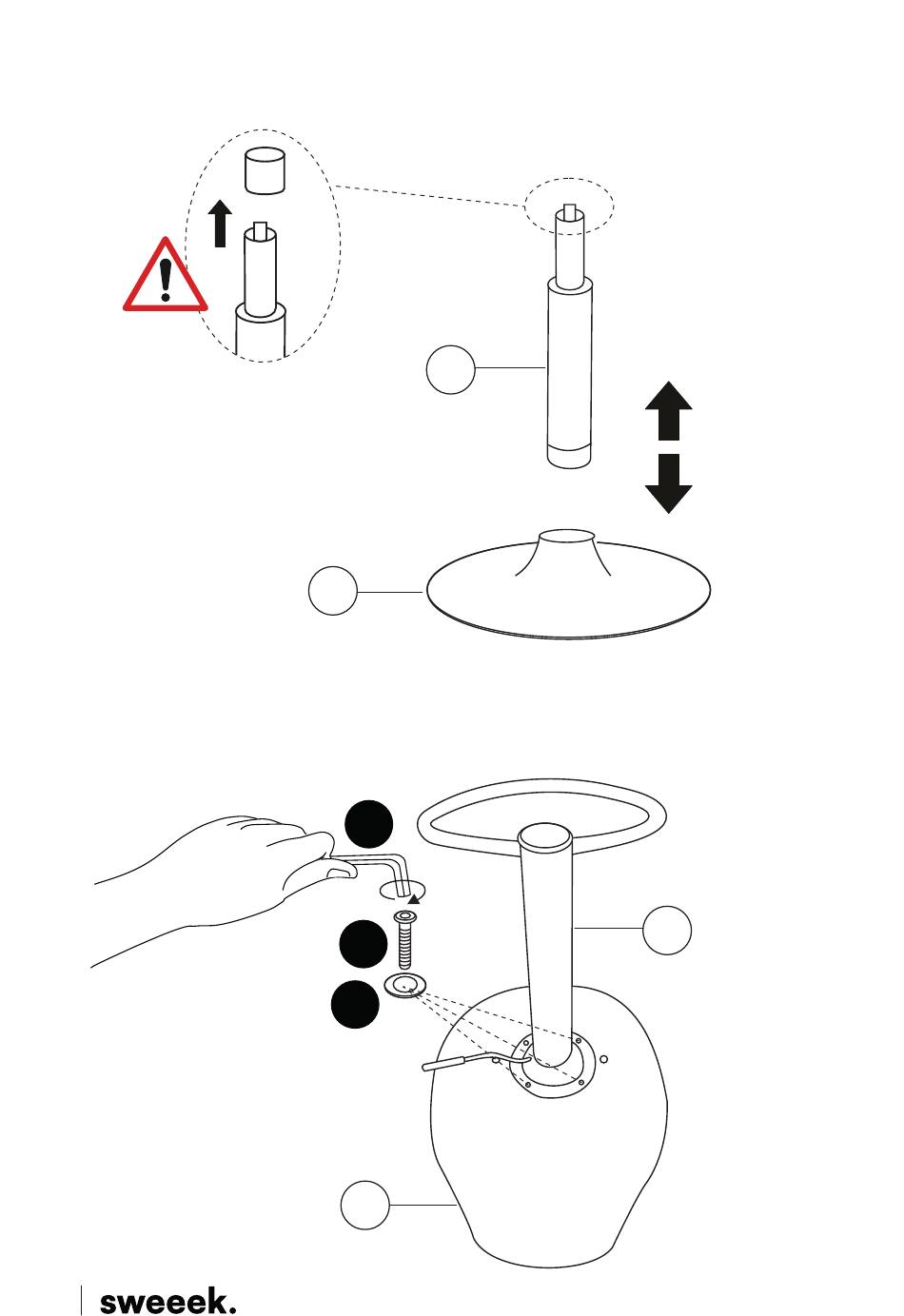 sweeek.