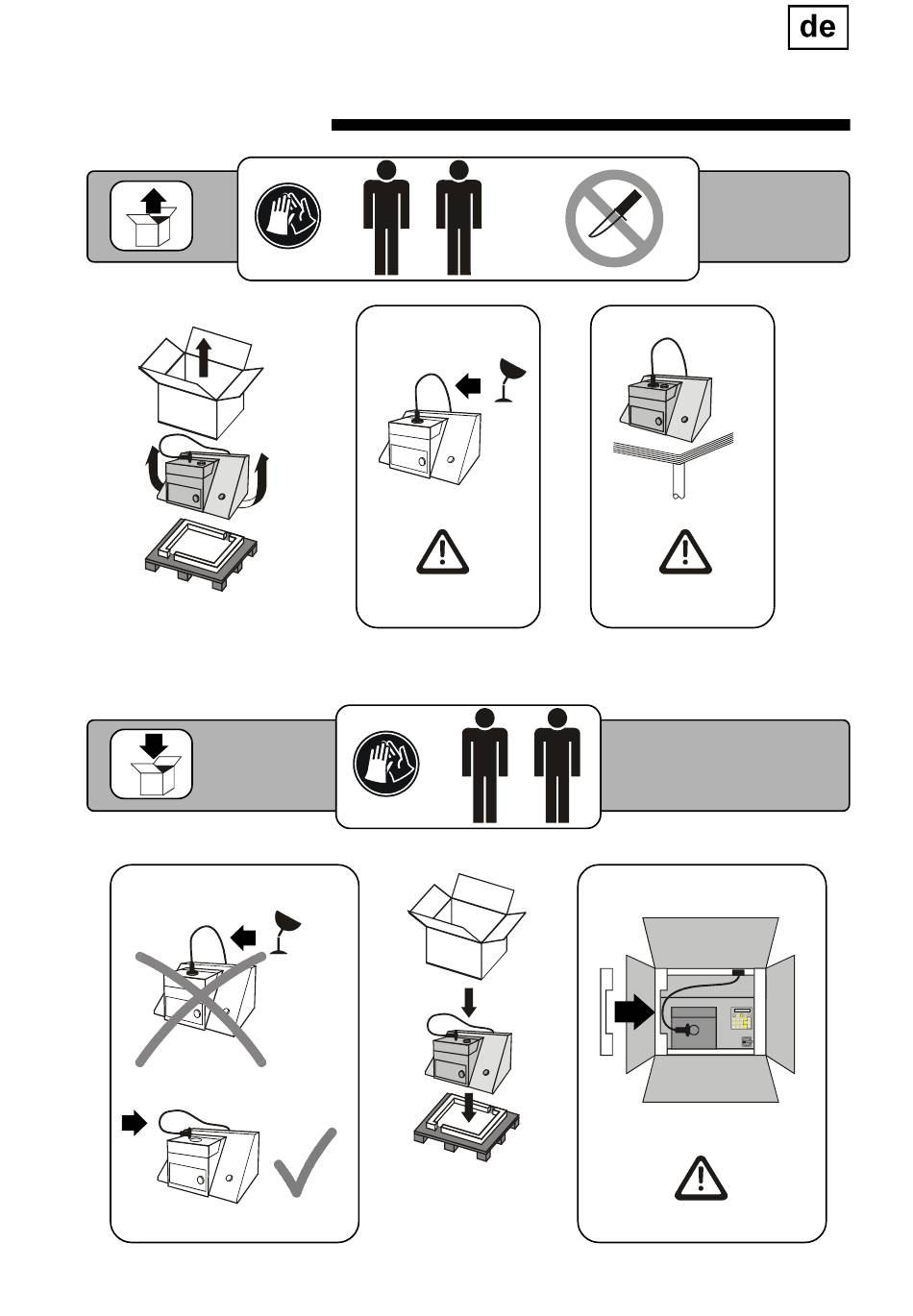 de